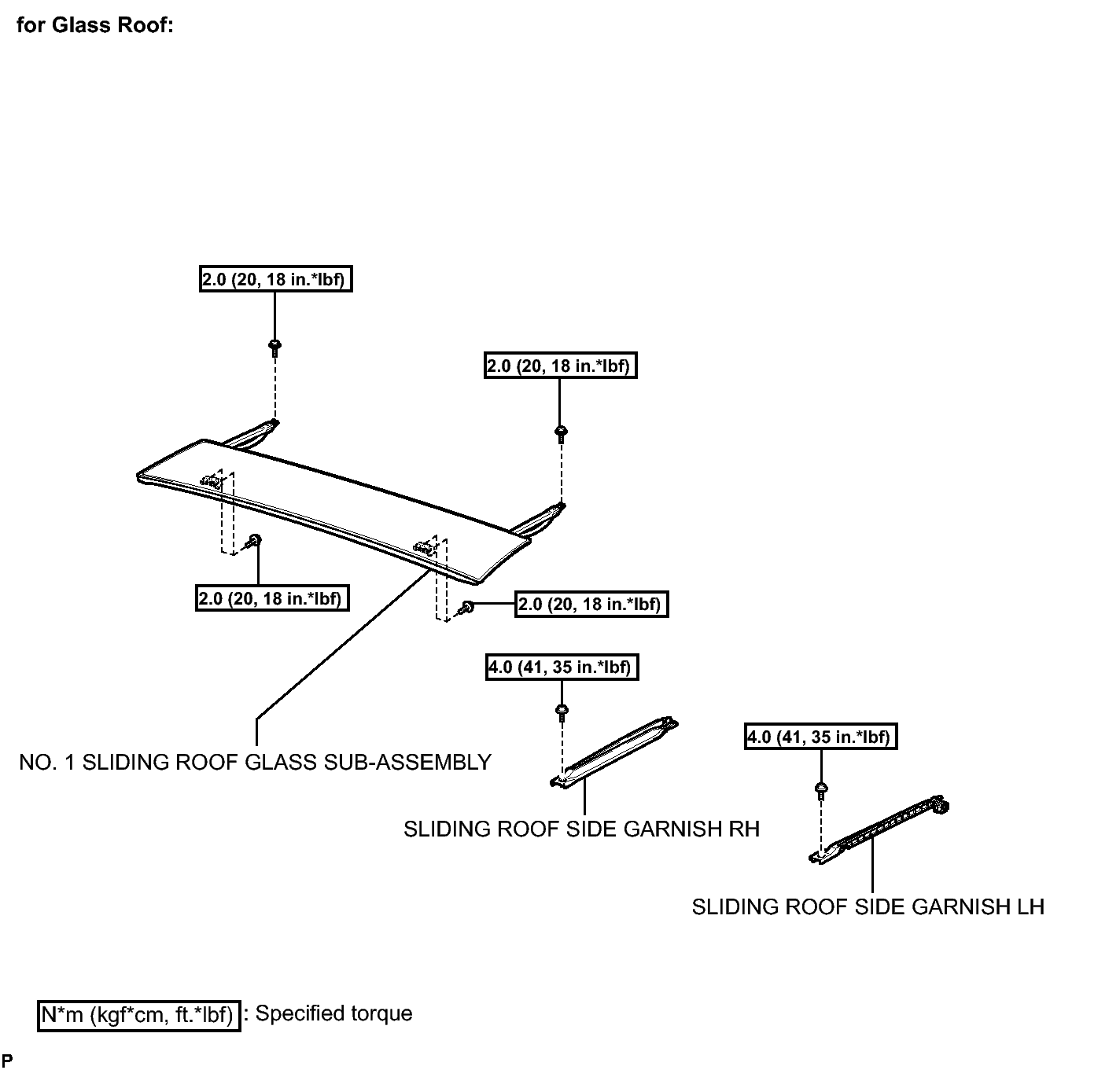 for Glass Roof:

2.0 (20, 18 in.*lbf)

2.0 (20, 18 in.*lbf)

2.0 (20, 18 in.*lbf)

2.0 (20, 18 in.*lbf)

4.0 (41, 35 in.*lbf)

4.0 (41, 35 in.*lbf)

NO. 1 SLIDING ROOF GLASS SUB-ASSEMBLY

SLIDING ROOF SIDE GARNISH RH

SLIDING ROOF SIDE GARNISH LH

N*m (kgf*cm, ft.*lbf) : Specified torque

P