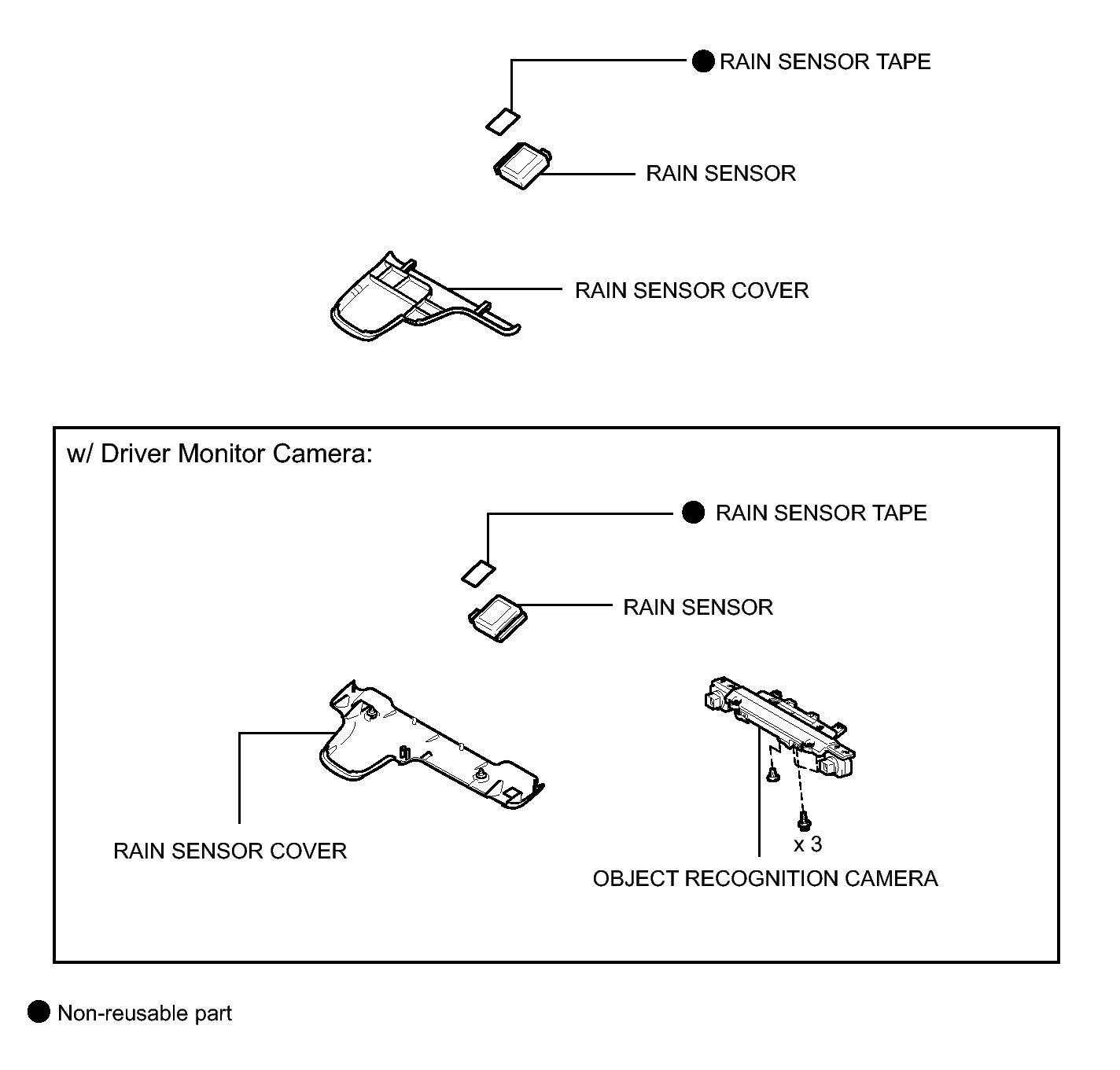 ● RAIN SENSOR TAPE

RAIN SENSOR

RAIN SENSOR COVER

w/ Driver Monitor Camera:

● RAIN SENSOR TAPE

RAIN SENSOR

RAIN SENSOR COVER

x 3

OBJECT RECOGNITION CAMERA

● Non-reusable part