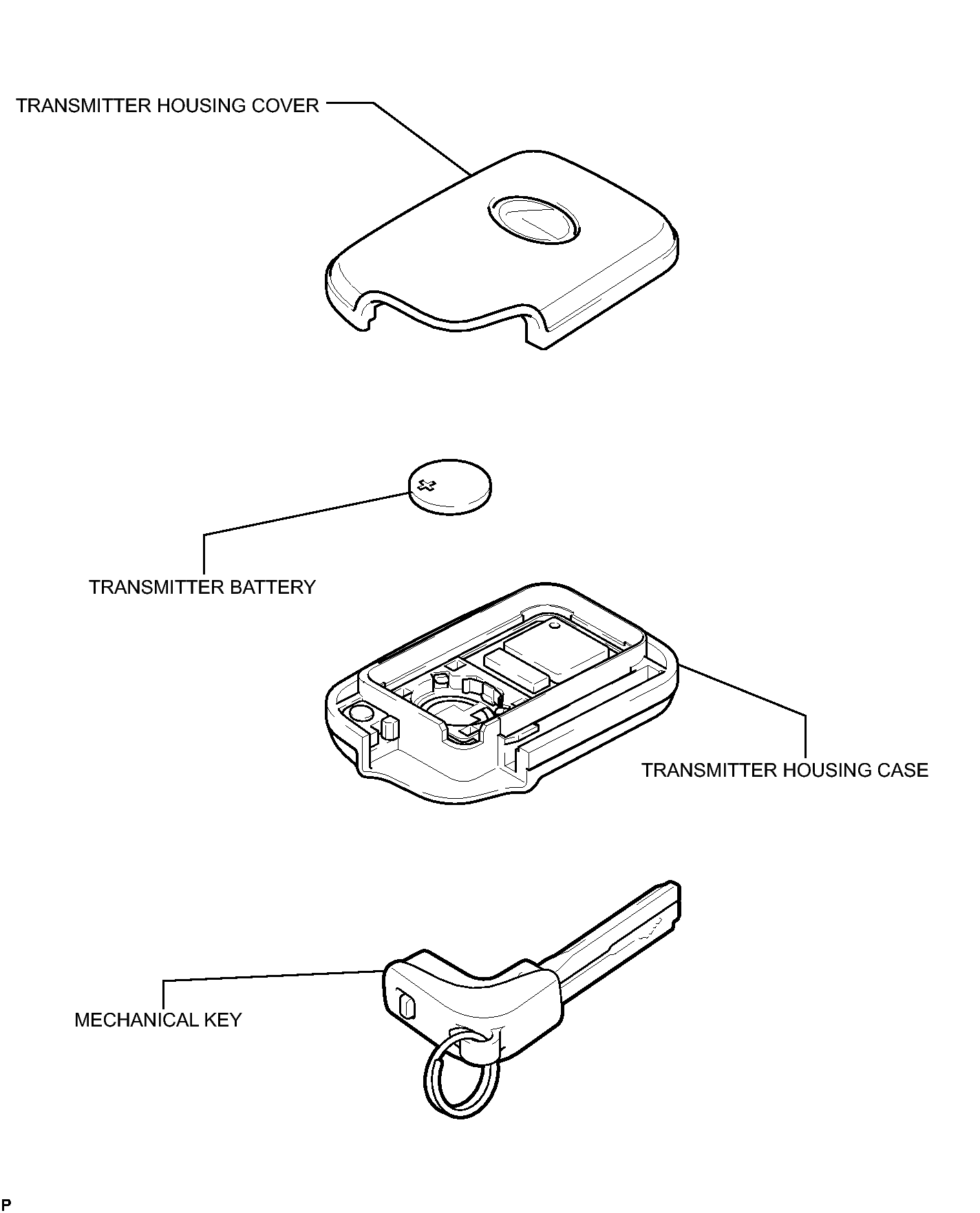 TRANSMITTER HOUSING COVER

TRANSMITTER BATTERY

TRANSMITTER HOUSING CASE

MECHANICAL KEY

P