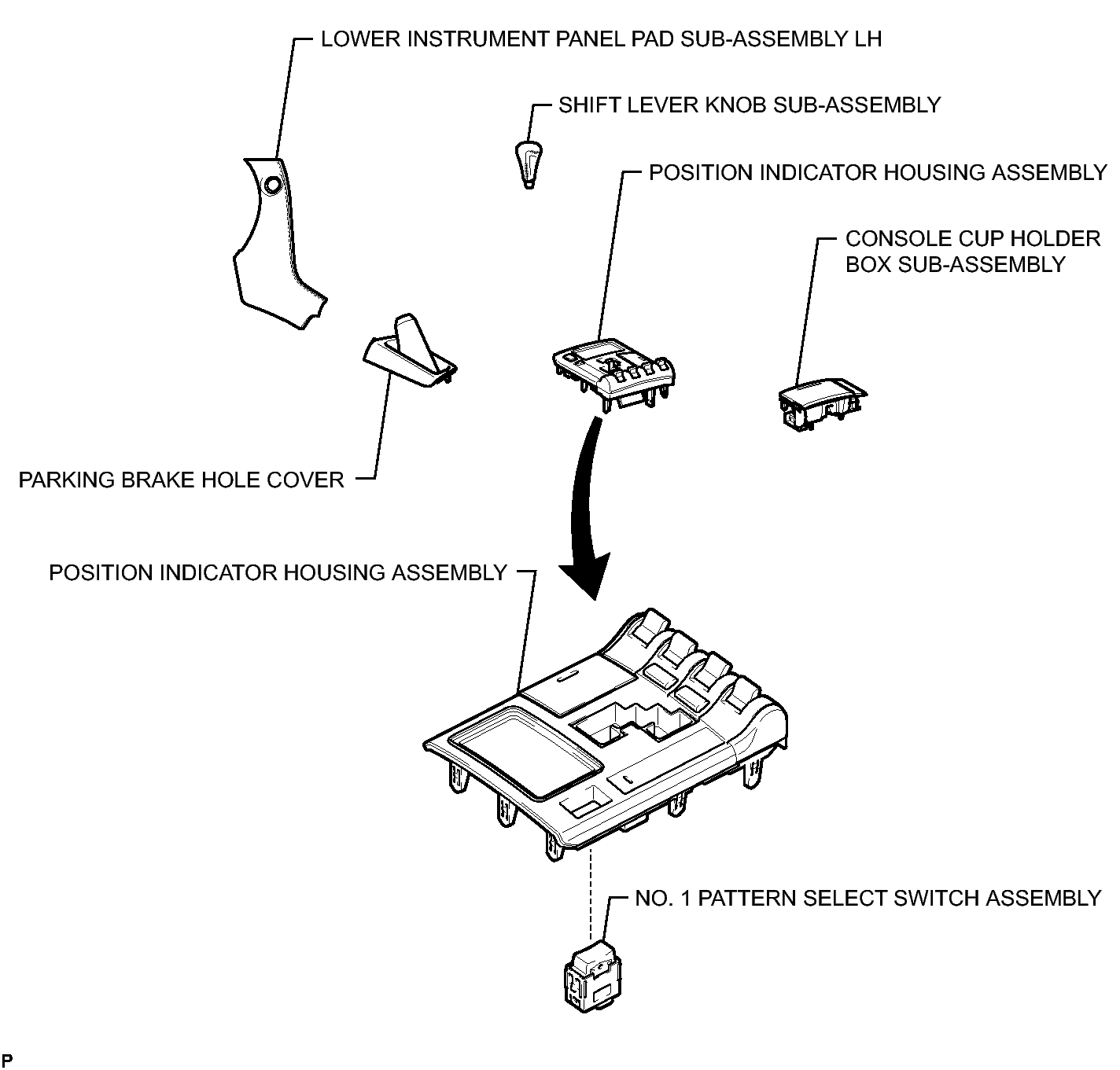 LOWER INSTRUMENT PANEL PAD SUB-ASSEMBLY LH

SHIFT LEVER KNOB SUB-ASSEMBLY

POSITION INDICATOR HOUSING ASSEMBLY

CONSOLE CUP HOLDER BOX SUB-ASSEMBLY

PARKING BRAKE HOLE COVER

POSITION INDICATOR HOUSING ASSEMBLY

NO. 1 PATTERN SELECT SWITCH ASSEMBLY

P