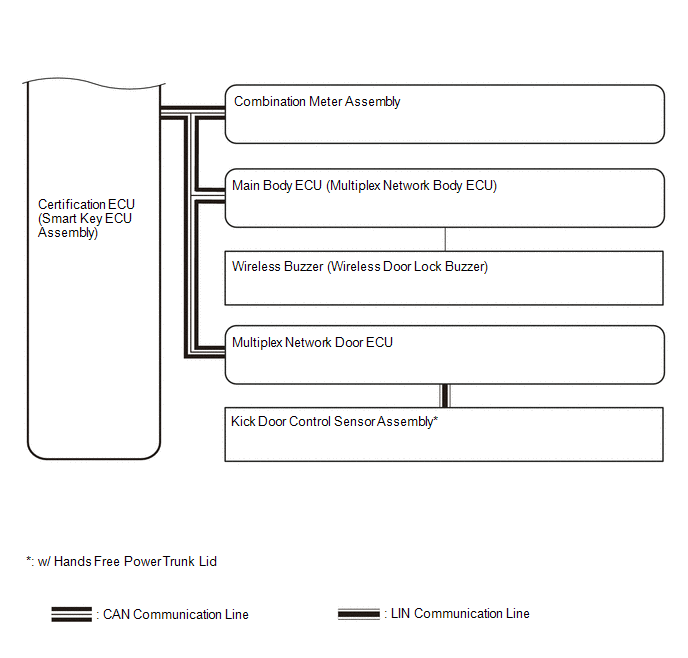 Certification ECU (Smart Key ECU Assembly)

Combination Meter Assembly

Main Body ECU (Multiplex Network Body ECU)

Wireless Buzzer (Wireless Door Lock Buzzer)

Multiplex Network Door ECU

Kick Door Control Sensor Assembly*

*: w/ Hands Free Power Trunk Lid

: CAN Communication Line

: LIN Communication Line