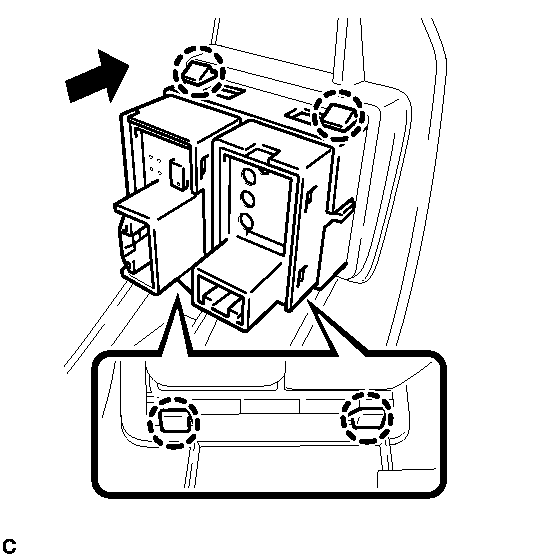 C