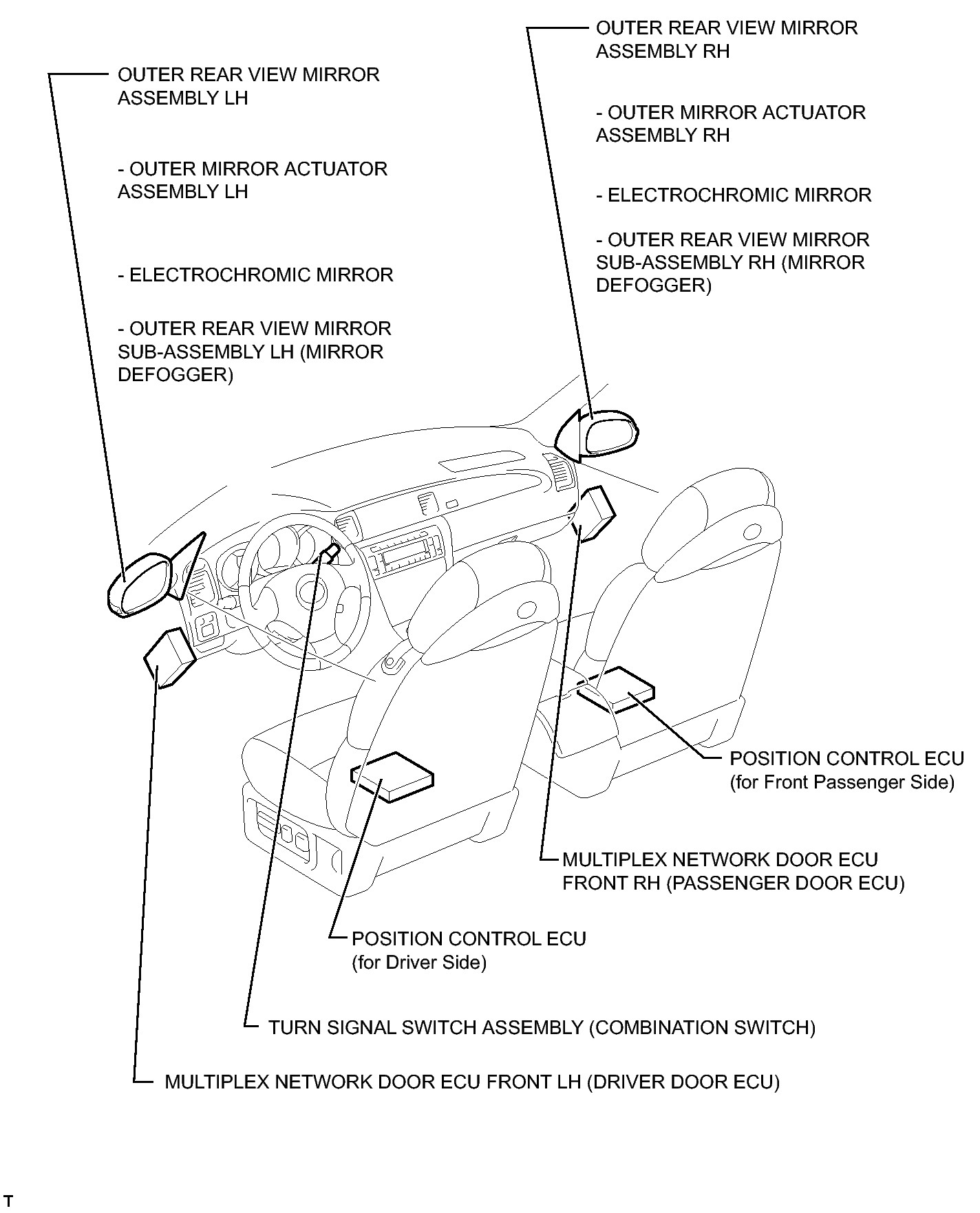 OUTER REAR VIEW MIRROR ASSEMBLY LH

- OUTER MIRROR ACTUATOR ASSEMBLY LH

- ELECTROCHROMIC MIRROR

- OUTER REAR VIEW MIRROR SUB-ASSEMBLY LH (MIRROR DEFOGGER)

OUTER REAR VIEW MIRROR ASSEMBLY RH

- OUTER MIRROR ACTUATOR ASSEMBLY RH

- ELECTROCHROMIC MIRROR

- OUTER REAR VIEW MIRROR SUB-ASSEMBLY RH (MIRROR DEFOGGER)

POSITION CONTROL ECU (for Front Passenger Side)

MULTIPLEX NETWORK DOOR ECU FRONT RH (PASSENGER DOOR ECU)

POSITION CONTROL ECU (for Driver Side)

TURN SIGNAL SWITCH ASSEMBLY (COMBINATION SWITCH)

MULTIPLEX NETWORK DOOR ECU FRONT LH (DRIVER DOOR ECU)

T