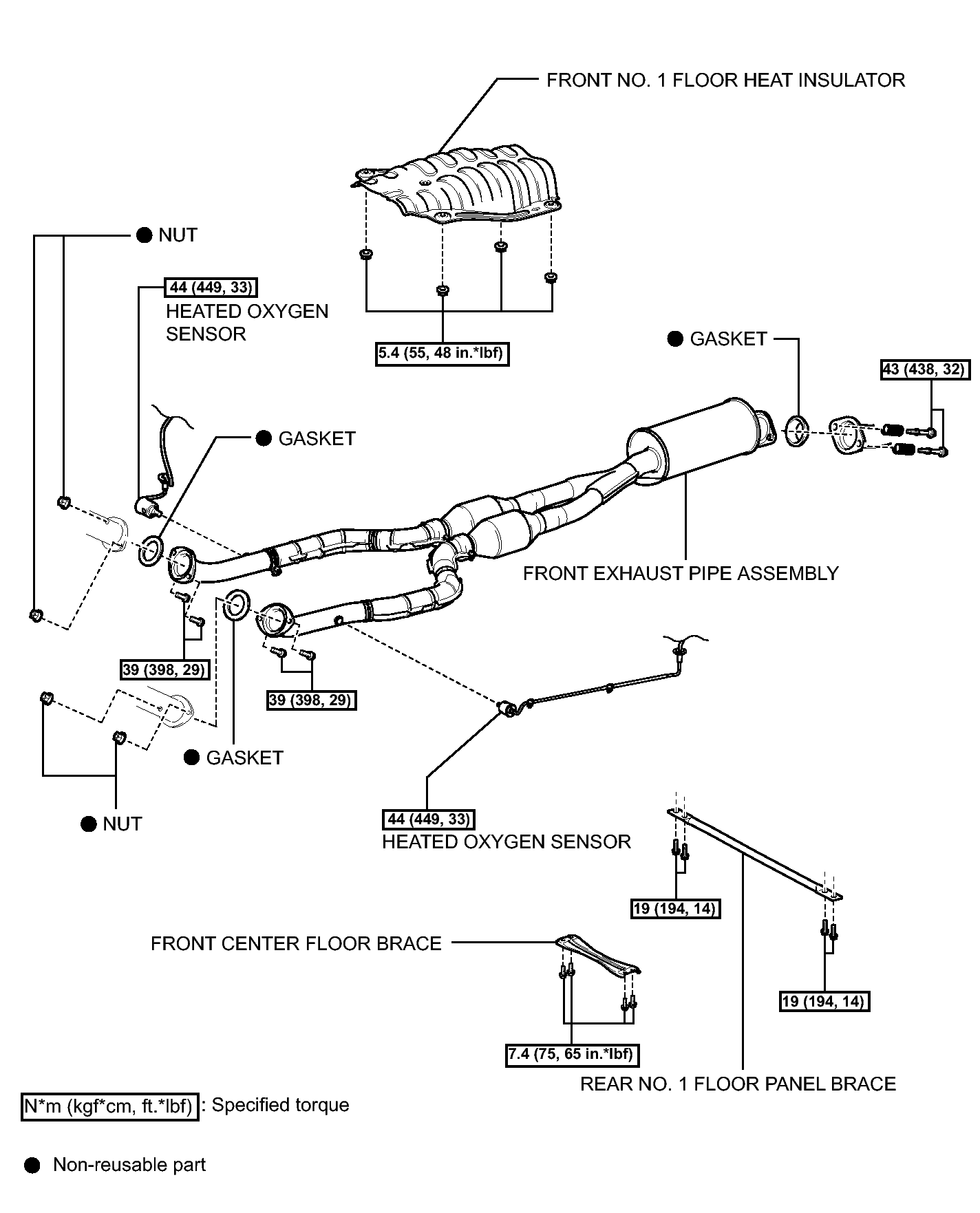 FRONT NO. 1 FLOOR HEAT INSULATOR

● NUT

44 (449, 33)
HEATED OXYGEN SENSOR

5.4 (55, 48 in.*lbf)

● GASKET

43 (438, 32)

● GASKET

FRONT EXHAUST PIPE ASSEMBLY

39 (398, 29)

39 (398, 29)

● GASKET

● NUT

44 (449, 33)
HEATED OXYGEN SENSOR

19 (194, 14)

FRONT CENTER FLOOR BRACE

19 (194, 14)

7.4 (75, 65 in.*lbf)

REAR NO. 1 FLOOR PANEL BRACE

N*m (kgf*cm, ft.*lbf) : Specified torque

● Non-reusable part