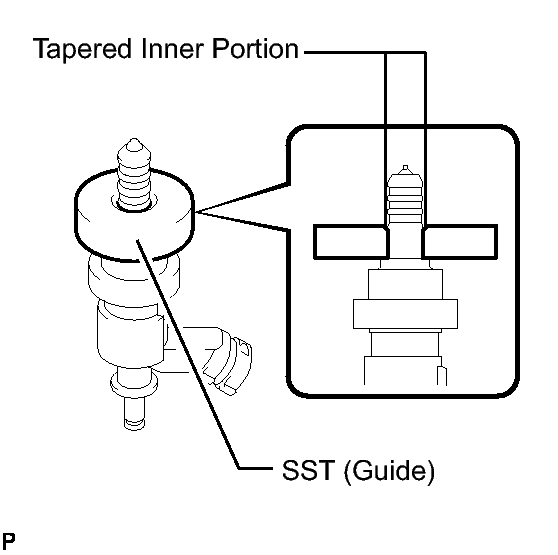 Tapered Inner Portion

SST (Guide)

P