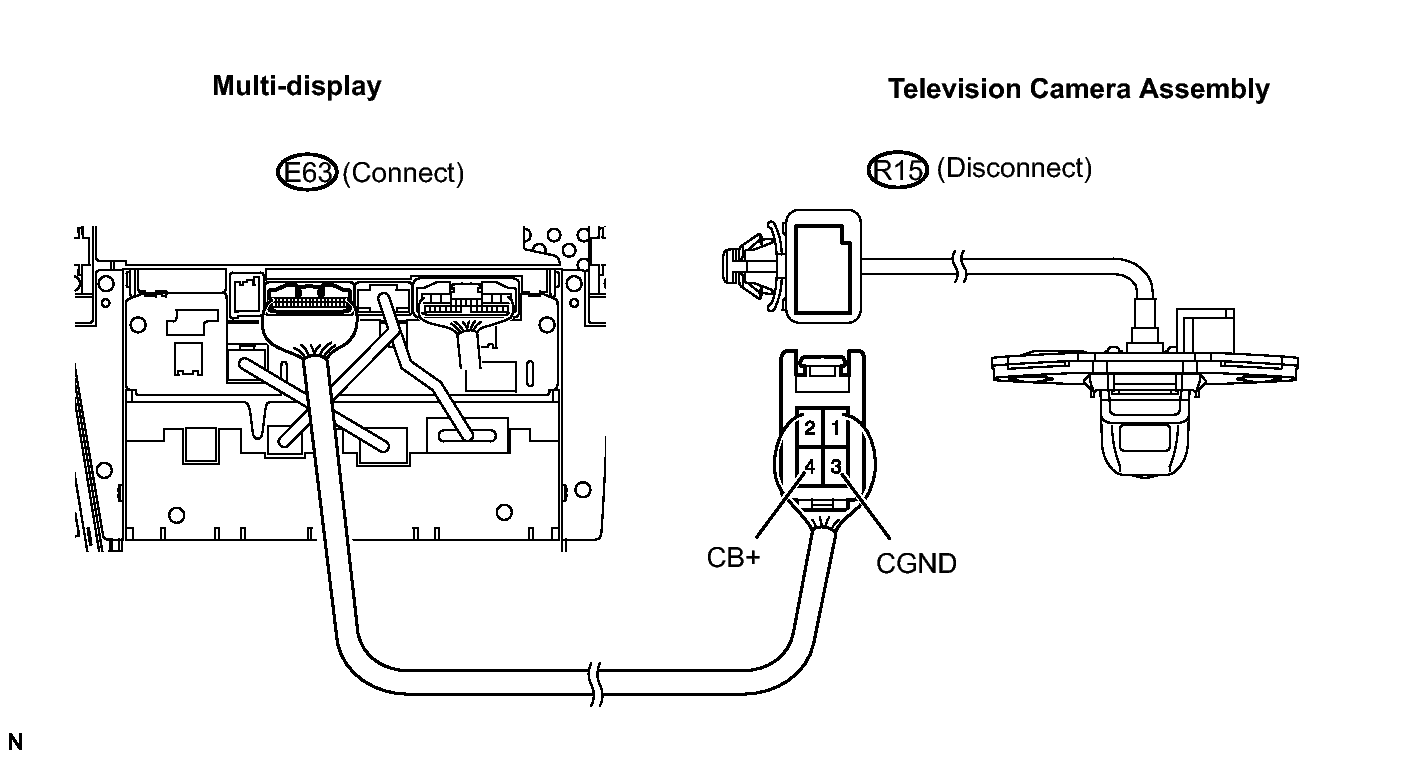 Multi-display

Television Camera Assembly

E63 (Connect)

R15 (Disconnect)

2 1
4 3

CB+

CGND

N