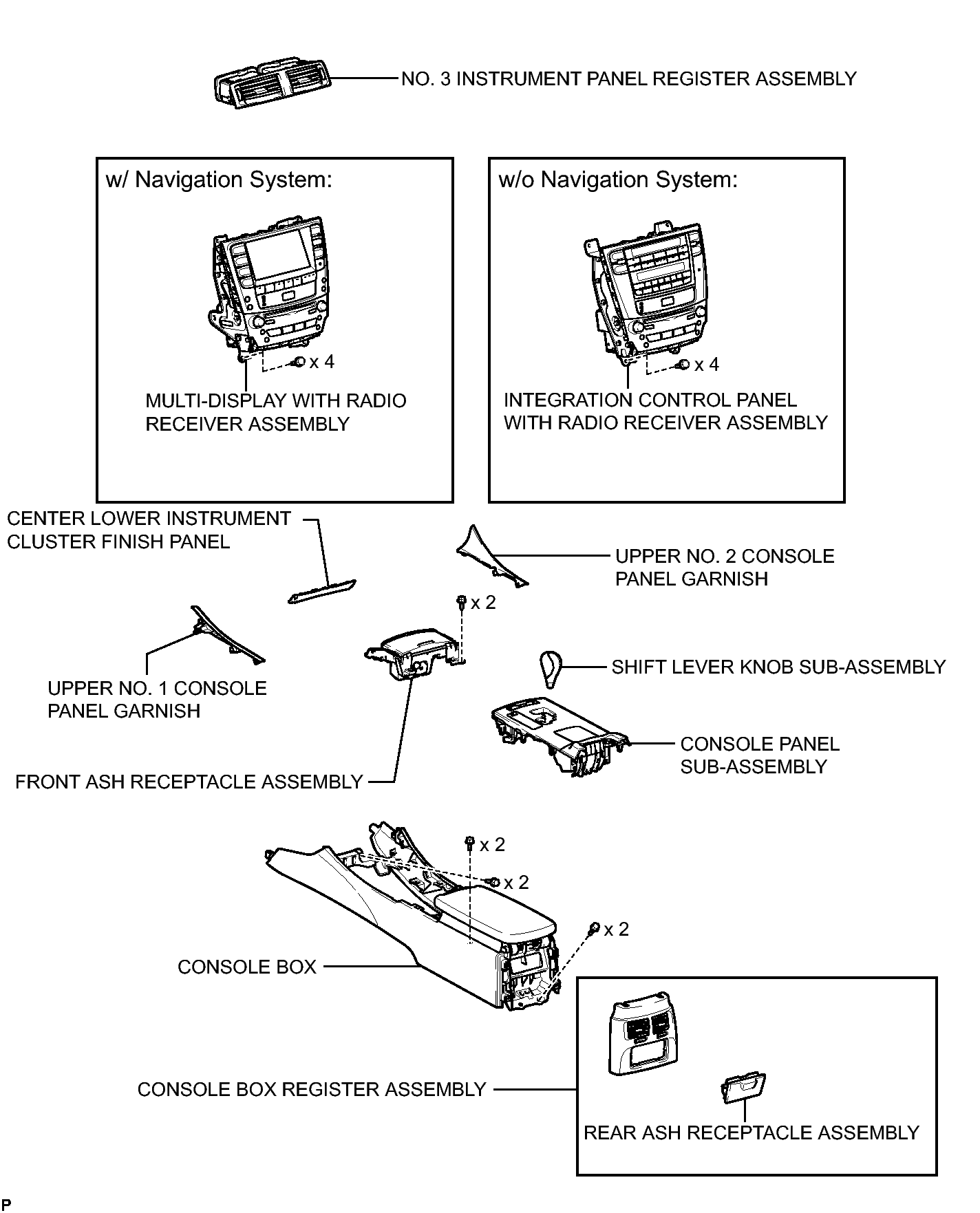 NO. 3 INSTRUMENT PANEL REGISTER ASSEMBLY

w/ Navigation System:

x 4

MULTI-DISPLAY WITH RADIO RECEIVER ASSEMBLY

w/o Navigation System:

x 4

INTEGRATION CONTROL PANEL WITH RADIO RECEIVER ASSEMBLY

CENTER LOWER INSTRUMENT CLUSTER FINISH PANEL

UPPER NO. 2 CONSOLE PANEL GARNISH

x 2

UPPER NO. 1 CONSOLE PANEL GARNISH

SHIFT LEVER KNOB SUB-ASSEMBLY

CONSOLE PANEL SUB-ASSEMBLY

FRONT ASH RECEPTACLE ASSEMBLY

x 2

x 2

x 2

CONSOLE BOX

CONSOLE BOX REGISTER ASSEMBLY

REAR ASH RECEPTACLE ASSEMBLY

P