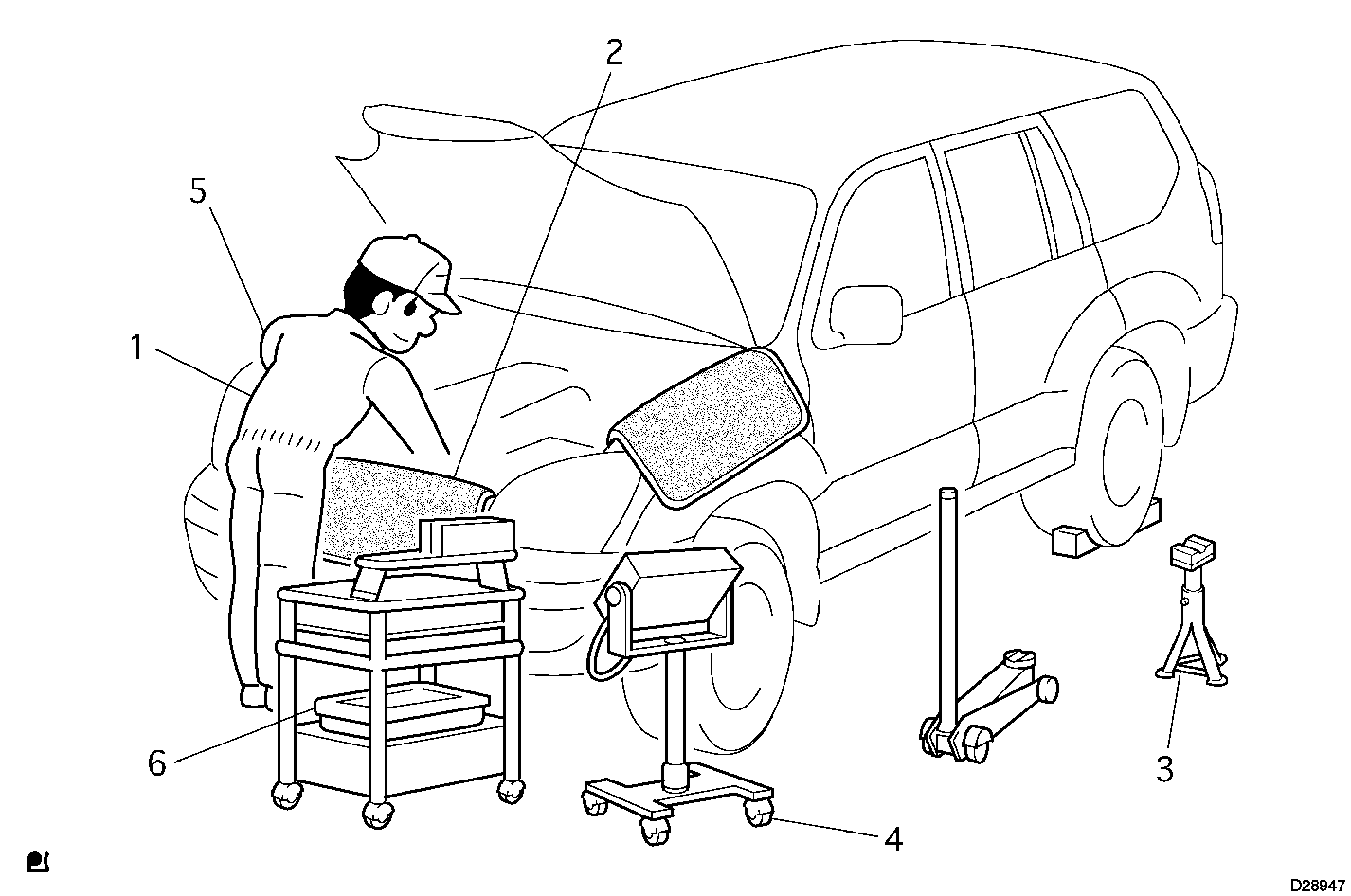 2
5
1
6
4
3
D28947