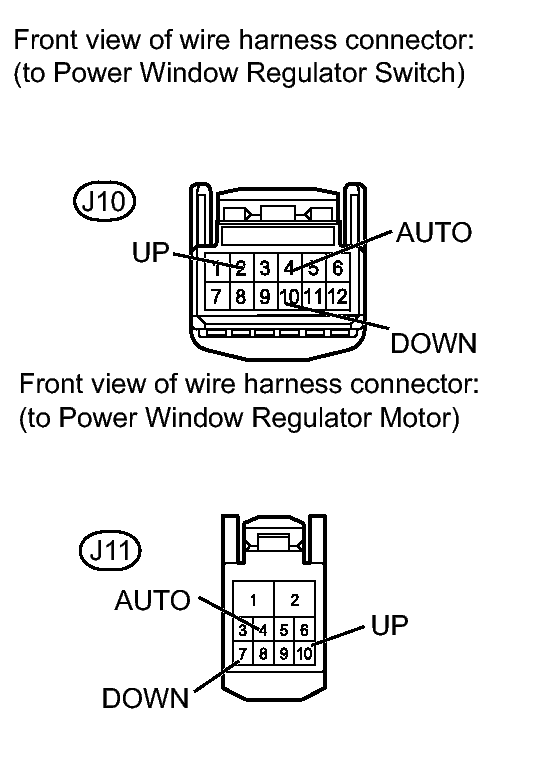 Front view of wire harness connector:
(to Power Window Regulator Switch)

J10

UP

AUTO

1 2 3 4 5 6
7 8 9 10 11 12

DOWN

Front view of wire harness connector:
(to Power Window Regulator Motor)

J11

AUTO

1 2
3 4 5 6
7 8 9 10

UP

DOWN