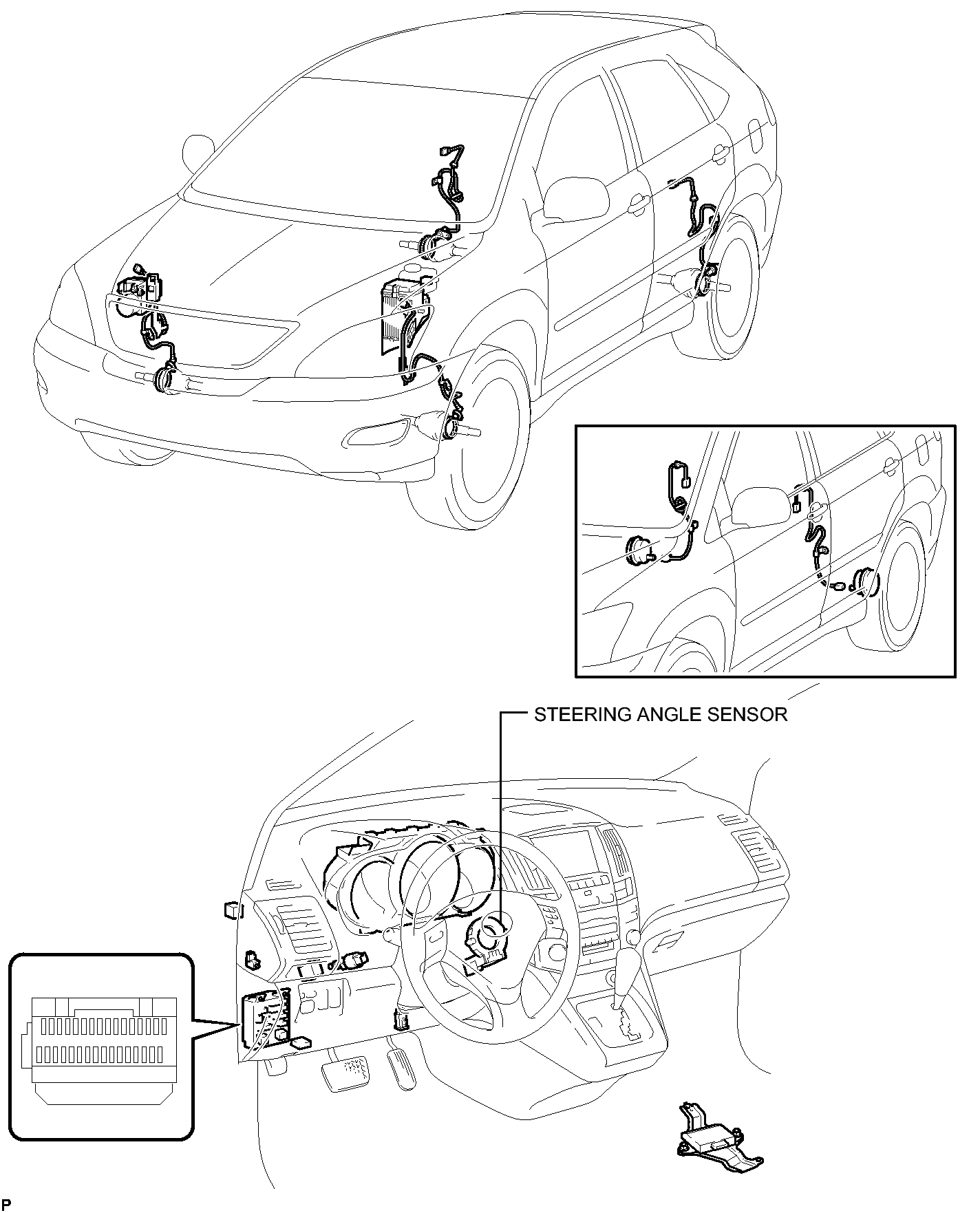 STEERING ANGLE SENSOR

P