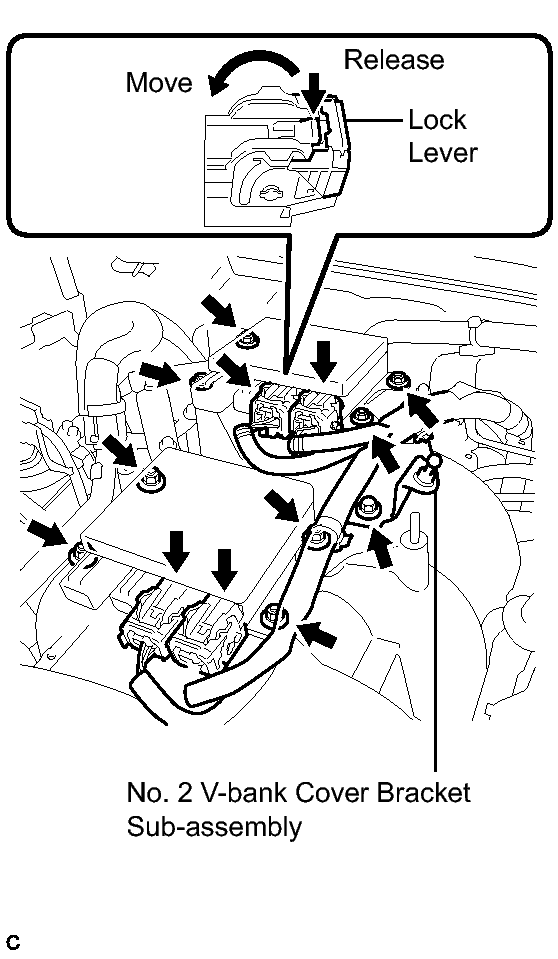 Move

Release

Lock Lever

No. 2 V-bank Cover Bracket Sub-assembly

C