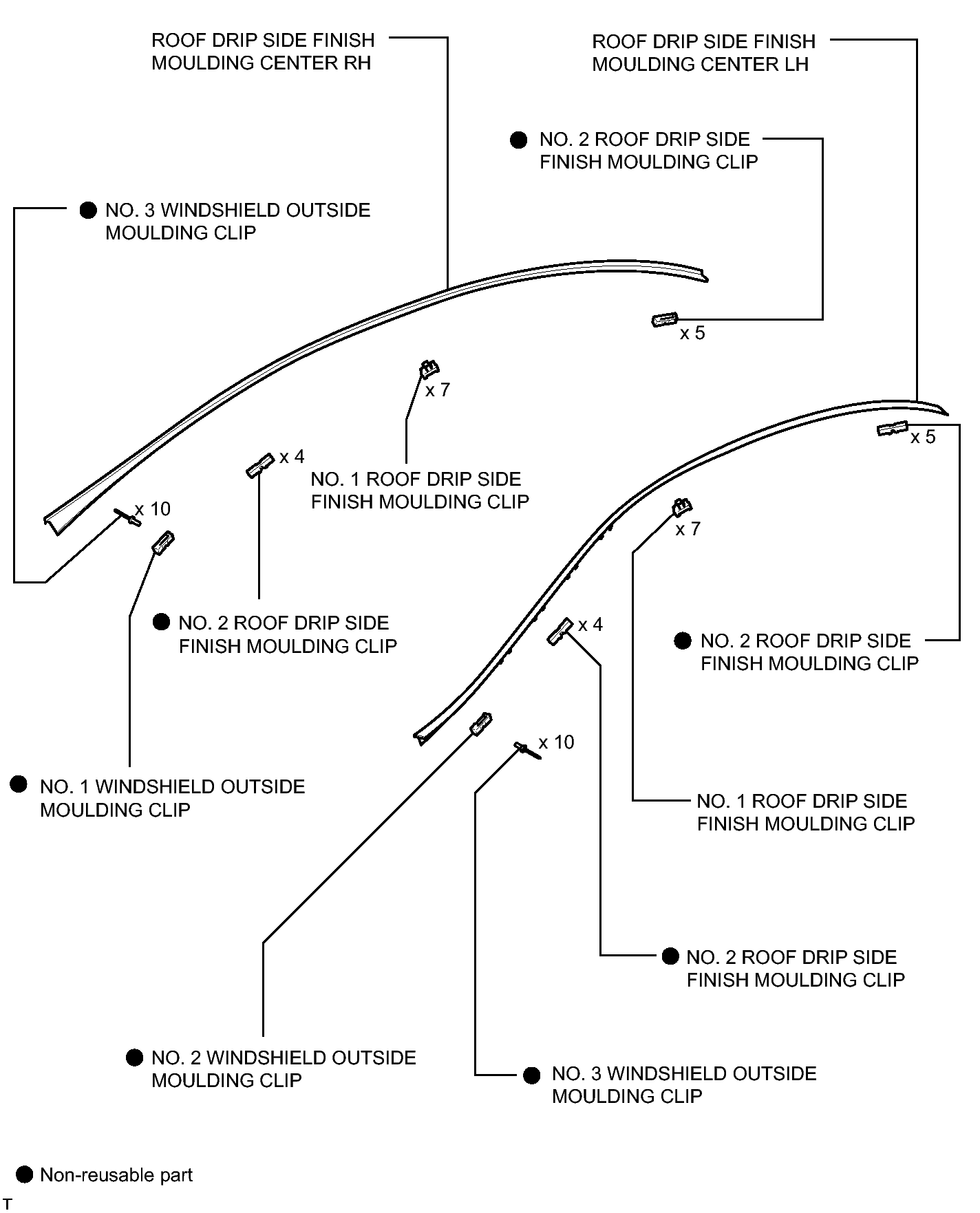 ROOF DRIP SIDE FINISH MOULDING CENTER RH

ROOF DRIP SIDE FINISH MOULDING CENTER LH

● NO. 2 ROOF DRIP SIDE FINISH MOULDING CLIP

● NO. 3 WINDSHIELD OUTSIDE MOULDING CLIP

x 5

x 7

x 5

x 4

NO. 1 ROOF DRIP SIDE FINISH MOULDING CLIP

x 10

x 7

● NO. 2 ROOF DRIP SIDE FINISH MOULDING CLIP

x 4

● NO. 2 ROOF DRIP SIDE FINISH MOULDING CLIP

x 10

● NO. 1 WINDSHIELD OUTSIDE MOULDING CLIP

NO. 1 ROOF DRIP SIDE FINISH MOULDING CLIP

● NO. 2 ROOF DRIP SIDE FINISH MOULDING CLIP

● NO. 2 WINDSHIELD OUTSIDE MOULDING CLIP

● NO. 3 WINDSHIELD OUTSIDE MOULDING CLIP

● Non-reusable part

T