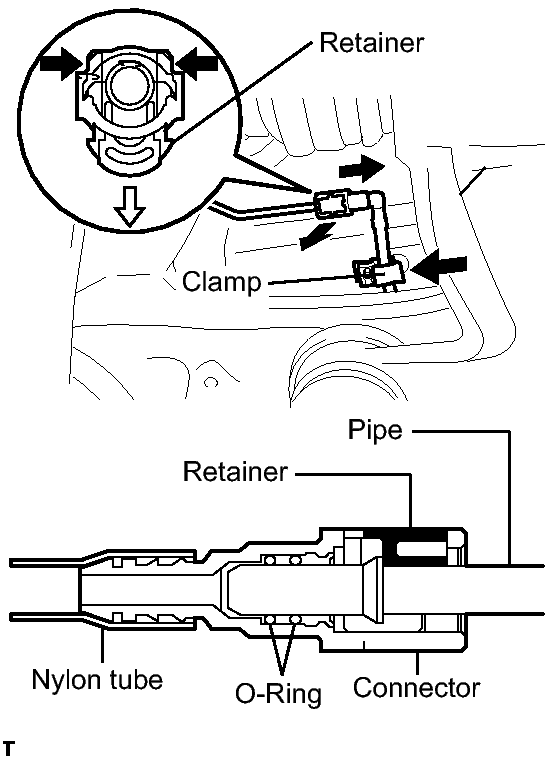 Retainer

Clamp

Pipe

Retainer

Nylon tube

O-Ring

Connector

T