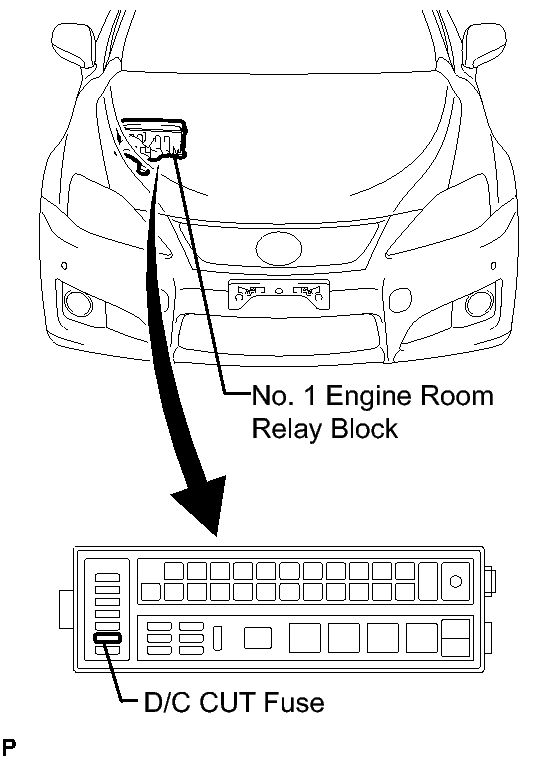 No. 1 Engine Room Relay Block

D/C CUT Fuse

P