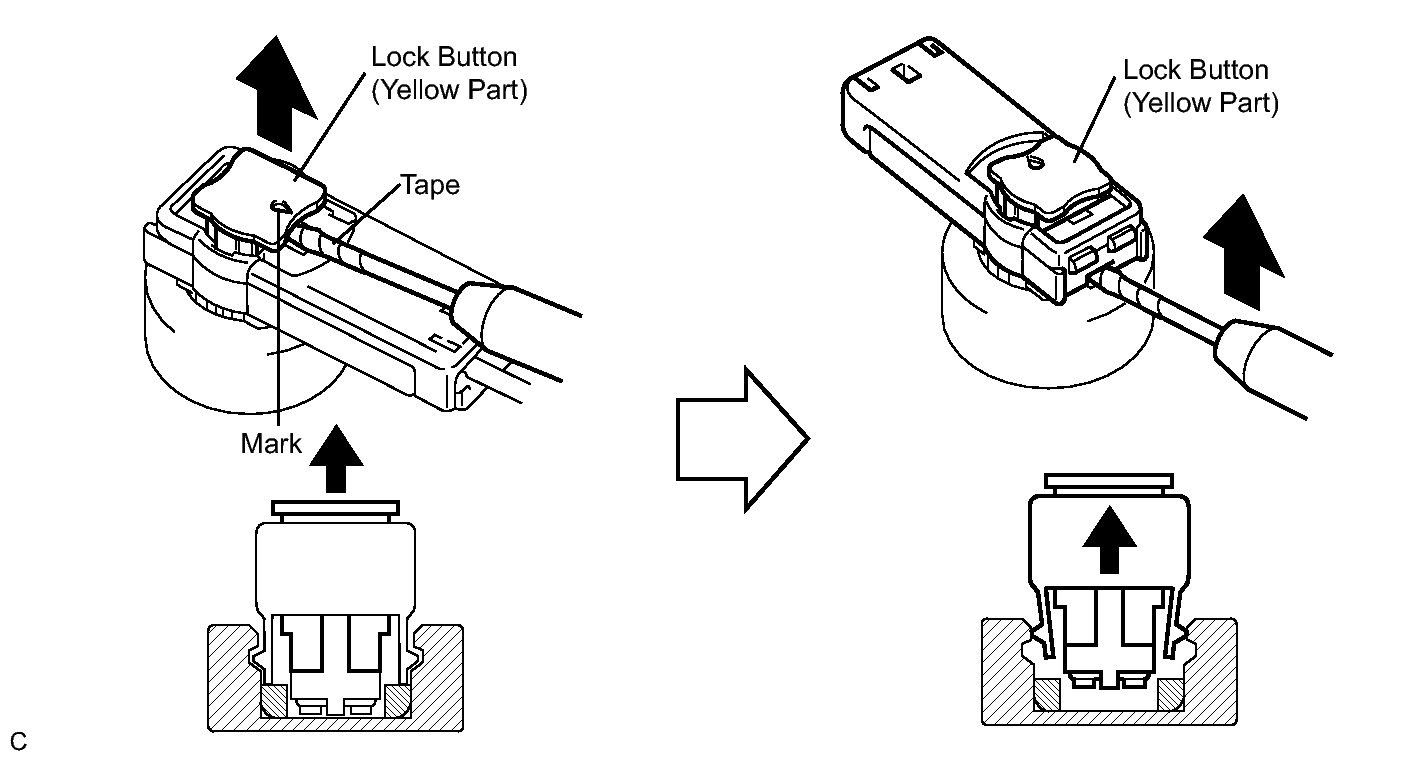 Lock Button
(Yellow Part)

Tape

Mark

Lock Button
(Yellow Part)

C