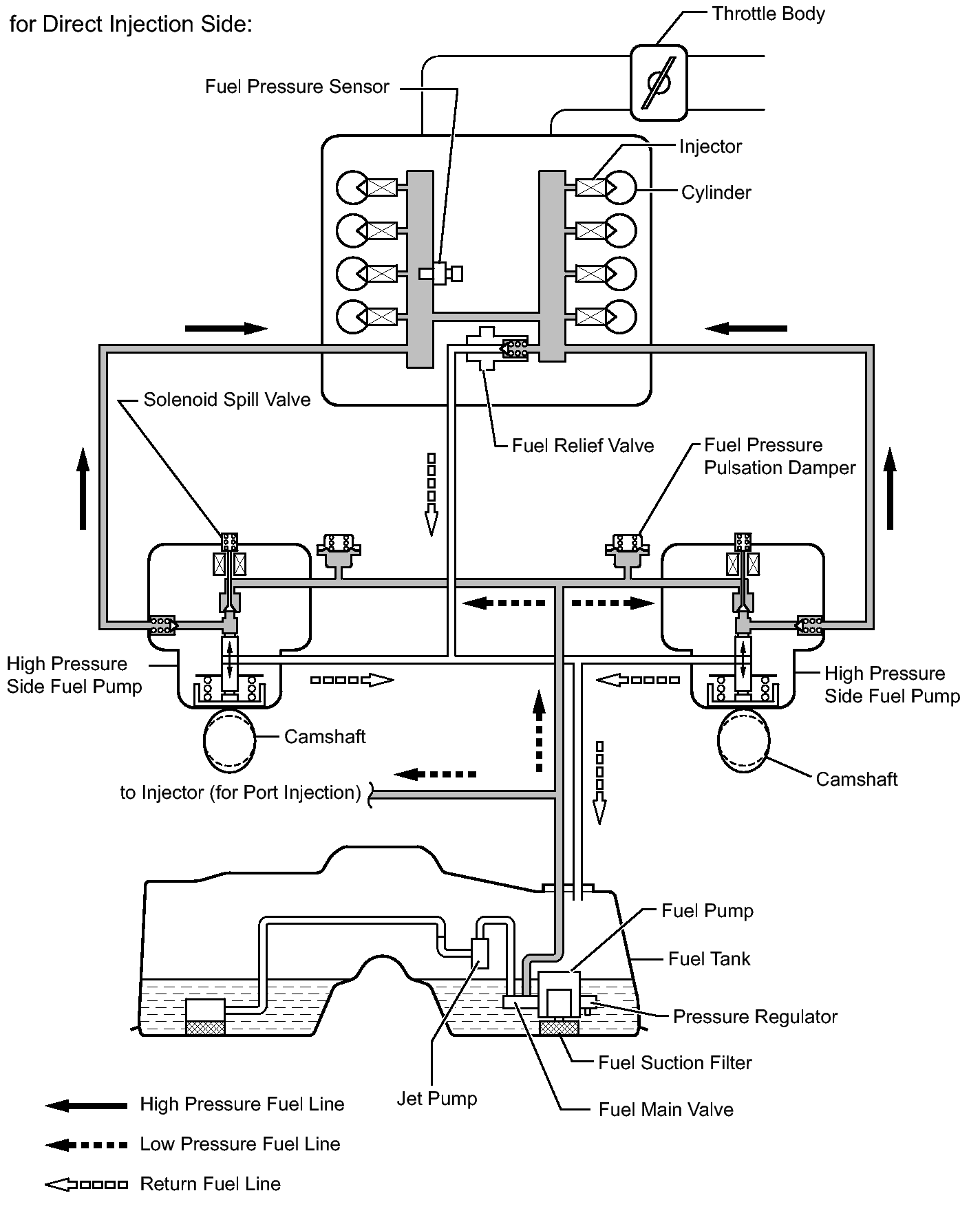 for Direct Injection Side:

Throttle Body

Fuel Pressure Sensor

Injector

Cylinder

Solenoid Spill Valve

Fuel Relief Valve

Fuel Pressure Pulsation Damper

High Pressure Side Fuel Pump

High Pressure Side Fuel Pump

Camshaft

Camshaft

to Injector (for Port Injection)

Fuel Pump

Fuel Tank

Pressure Regulator

Fuel Suction Filter

Jet Pump

Fuel Main Valve

High Pressure Fuel Line

Low Pressure Fuel Line

Return Fuel Line