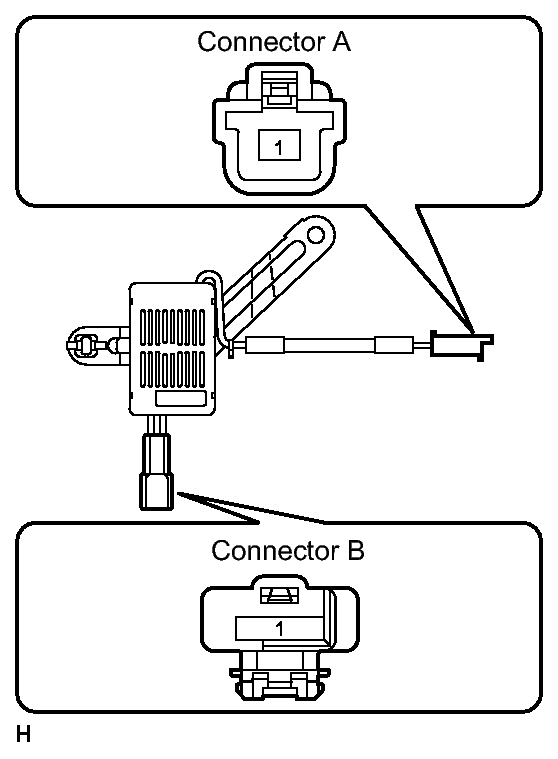 Connector A

1

Connector B

1

H