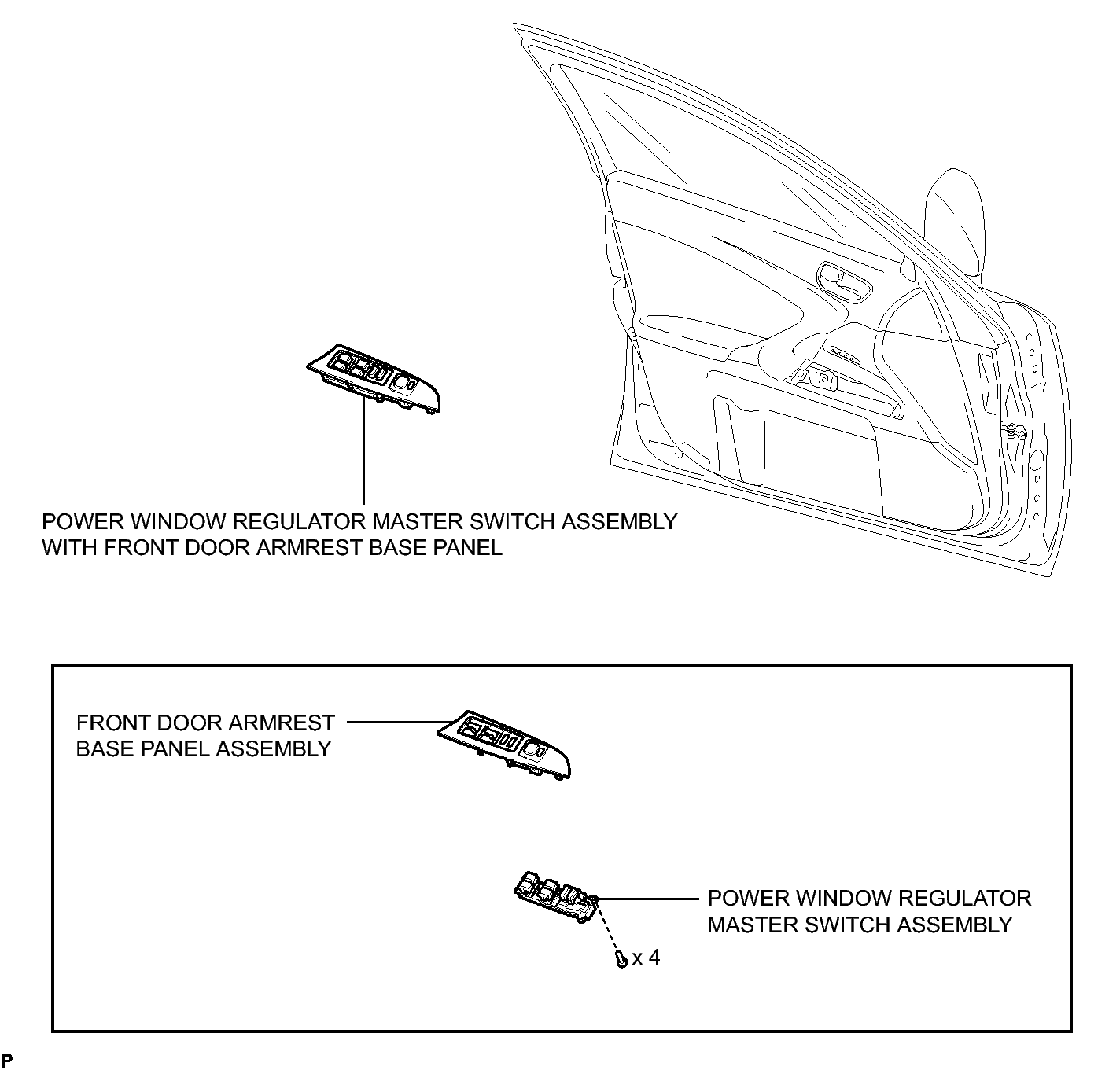 POWER WINDOW REGULATOR MASTER SWITCH ASSEMBLY WITH FRONT DOOR ARMREST BASE PANEL

FRONT DOOR ARMREST BASE PANEL ASSEMBLY

POWER WINDOW REGULATOR MASTER SWITCH ASSEMBLY

x 4

P