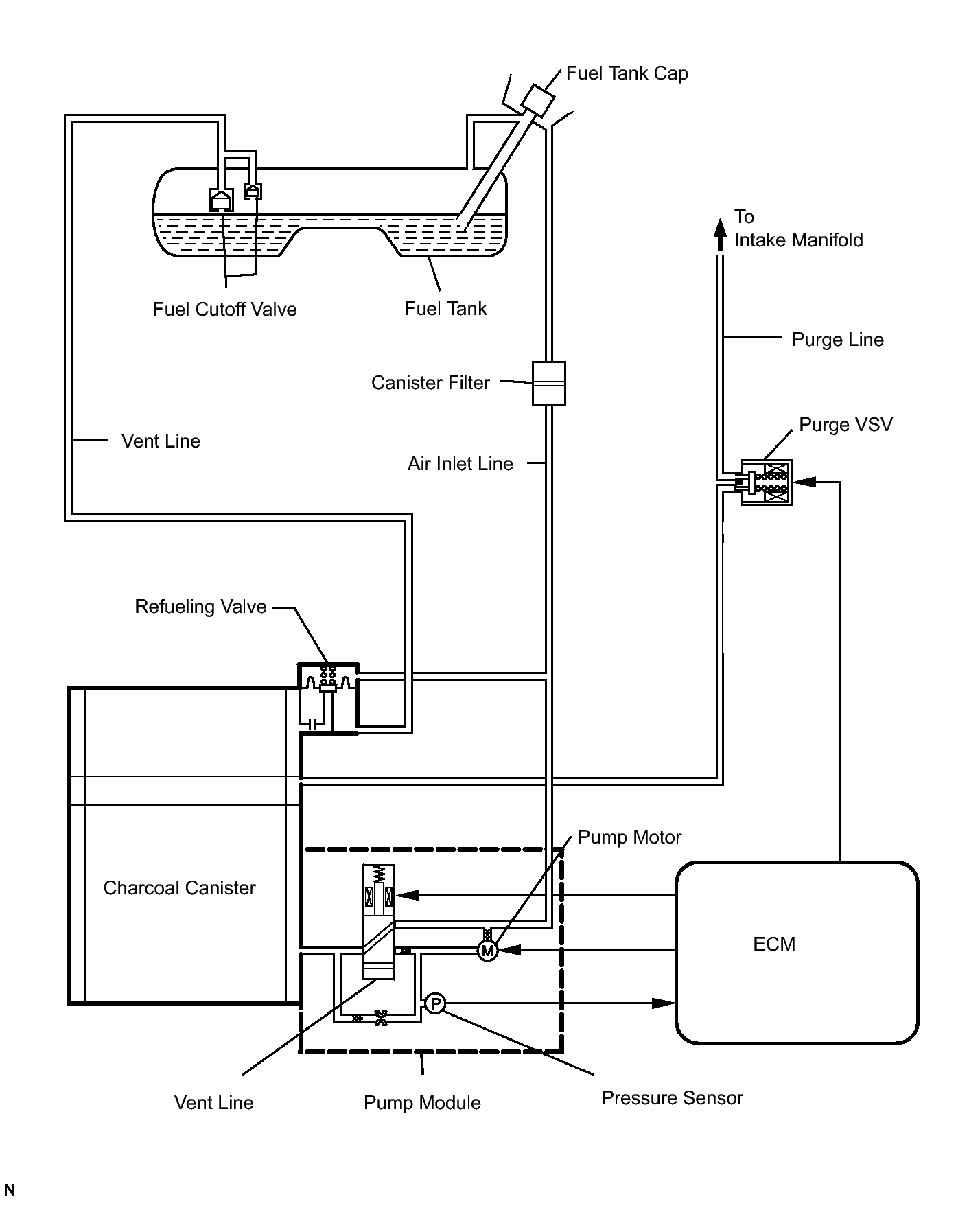 Fuel Tank Cap

To
Intake Manifold

Fuel Cutoff Valve

Fuel Tank

Purge Line

Canister Filter

Purge VSV

Vent Line

Air Inlet Line

Refueling Valve

Pump Motor

Charcoal Canister

M

ECM

P

Vent Line

Pump Module

Pressure Sensor

N