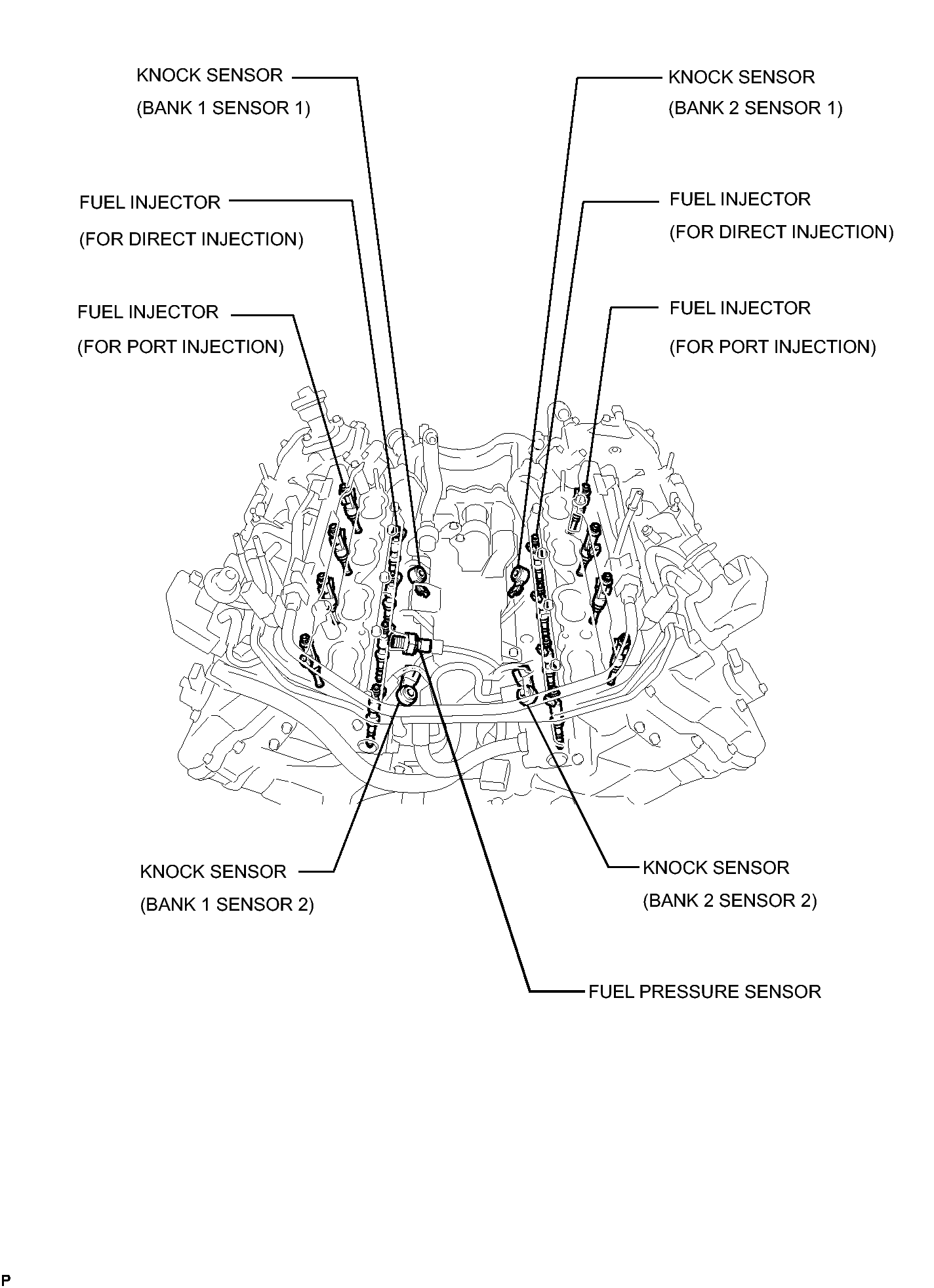 KNOCK SENSOR
(BANK 1 SENSOR 1)

KNOCK SENSOR
(BANK 2 SENSOR 1)

FUEL INJECTOR
(FOR DIRECT INJECTION)

FUEL INJECTOR
(FOR DIRECT INJECTION)

FUEL INJECTOR
(FOR PORT INJECTION)

FUEL INJECTOR
(FOR PORT INJECTION)

KNOCK SENSOR
(BANK 1 SENSOR 2)

KNOCK SENSOR
(BANK 2 SENSOR 2)

FUEL PRESSURE SENSOR

P