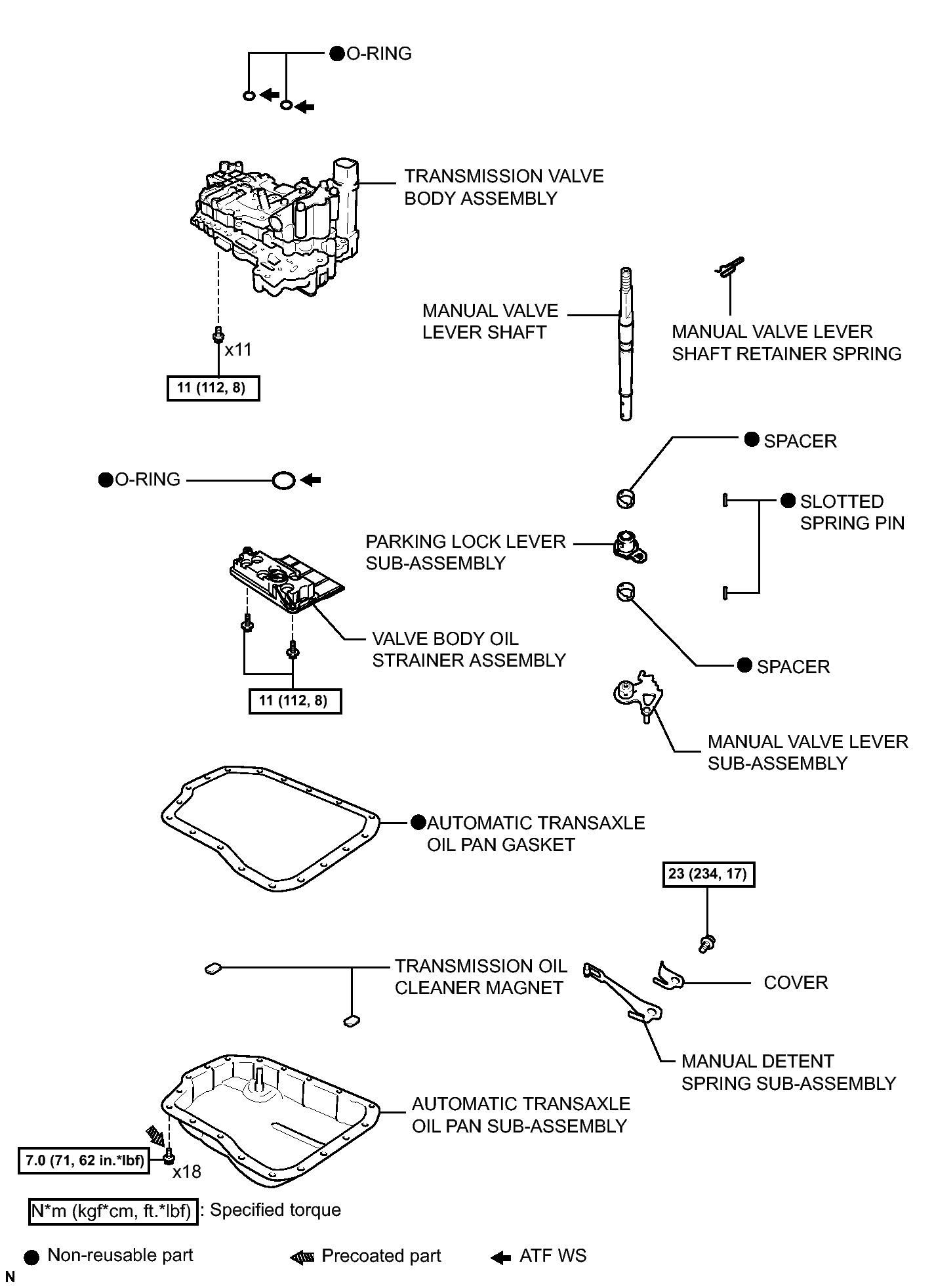 O-RING

TRANSMISSION VALVE BODY ASSEMBLY

MANUAL VALVE LEVER SHAFT

MANUAL VALVE LEVER SHAFT RETAINER SPRING

x11

11 (112, 8)

SPACER

O-RING

SLOTTED SPRING PIN

PARKING LOCK LEVER SUB-ASSEMBLY

VALVE BODY OIL STRAINER ASSEMBLY

SPACER

11 (112, 8)

MANUAL VALVE LEVER SUB-ASSEMBLY

AUTOMATIC TRANSAXLE OIL PAN GASKET

23 (234, 17)

TRANSMISSION OIL CLEANER MAGNET

COVER

MANUAL DETENT SPRING SUB-ASSEMBLY

AUTOMATIC TRANSAXLE OIL PAN SUB-ASSEMBLY

7.0 (71, 62 in.*lbf)

x18

N*m (kgf*cm, ft.*lbf) : Specified torque

Non-reusable part

Precoated part

ATF WS

N