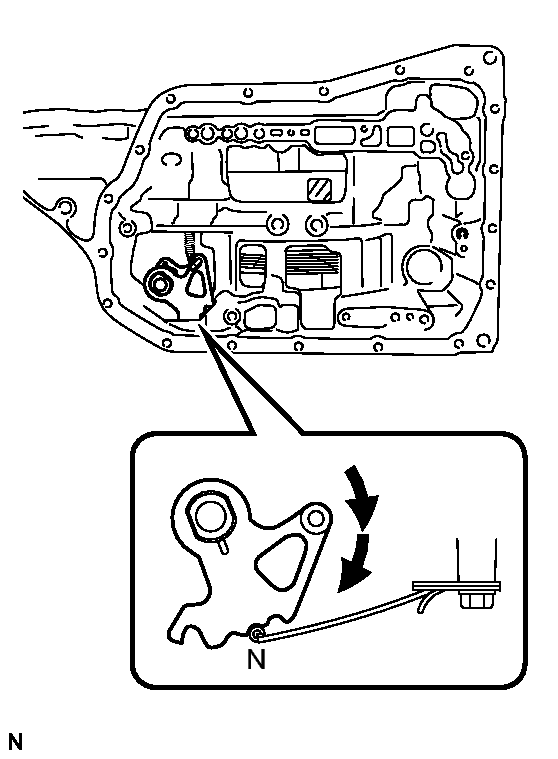 N

N