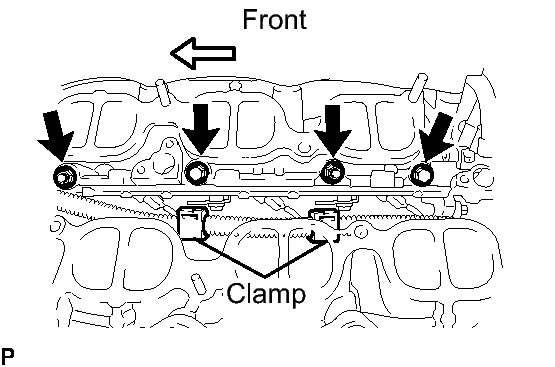 Front

Clamp

P