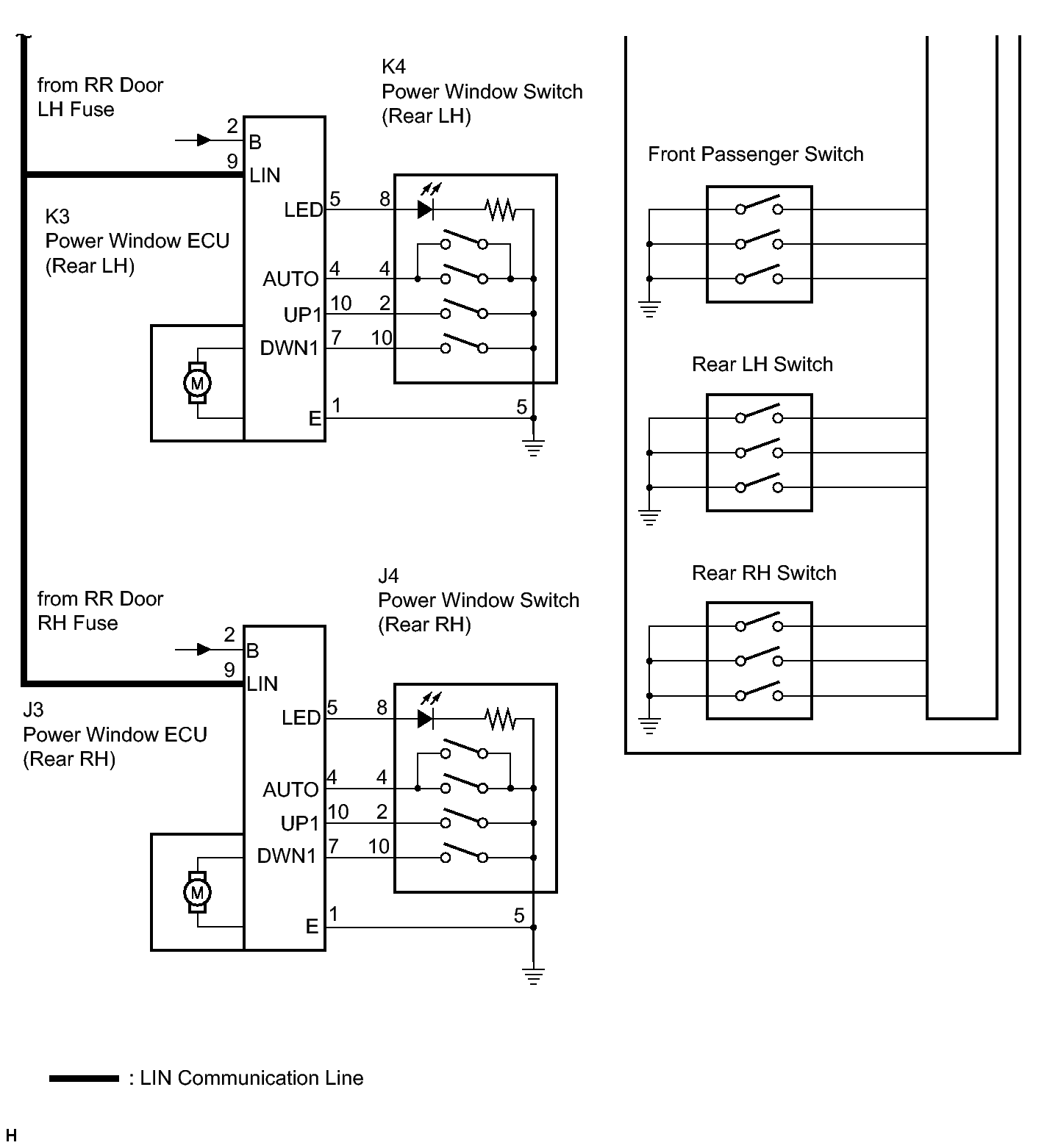 from RR Door
LH Fuse

K4
Power Window Switch
(Rear LH)

2
B
9
LIN

K3
Power Window ECU
(Rear LH)

LED 5 8
AUTO 4 4
UP1 10 2
DWN1 7 10
M
E 1 5

Front Passenger Switch

Rear LH Switch

Rear RH Switch

from RR Door
RH Fuse

J4
Power Window Switch
(Rear RH)

2
B
9
LIN

J3
Power Window ECU
(Rear RH)

LED 5 8
AUTO 4 4
UP1 10 2
DWN1 7 10
M
E 1 5

: LIN Communication Line

H