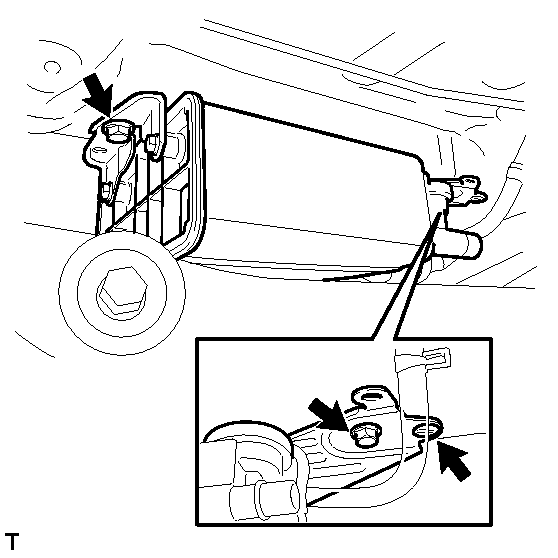 T