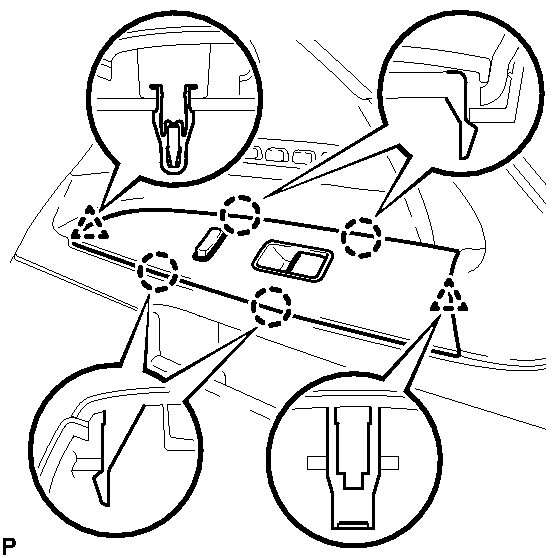 P