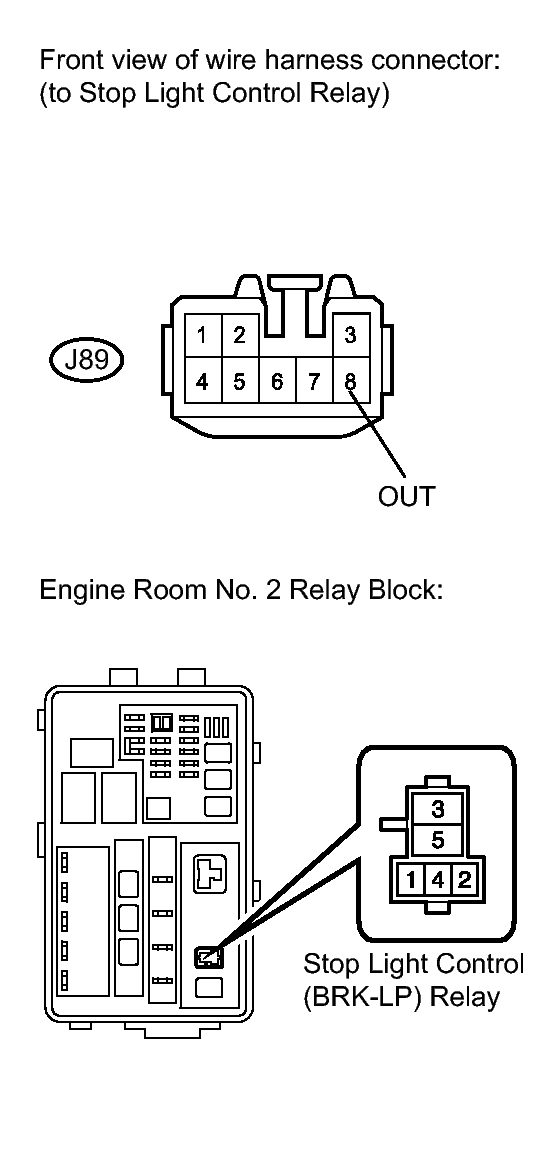 Front view of wire harness connector:
(to Stop Light Control Relay)

J89

1 2 3
4 5 6 7 8

OUT

Engine Room No. 2 Relay Block:

3
5
1 4 2

Stop Light Control
(BRK-LP) Relay