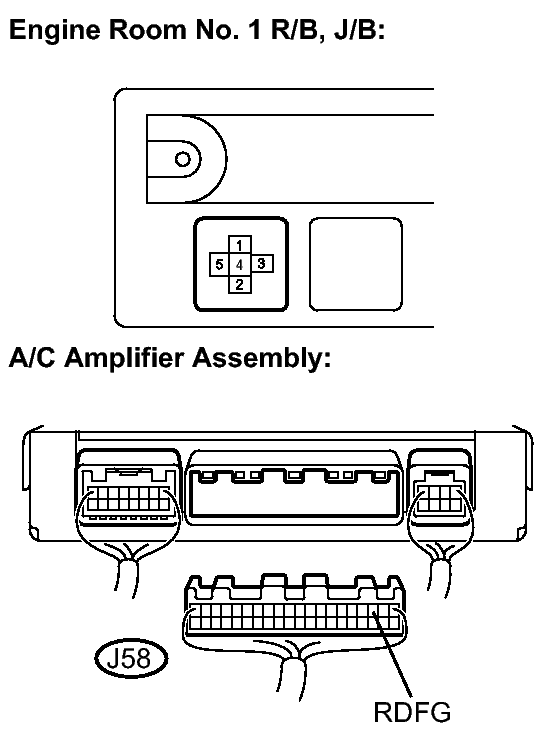 Engine Room No. 1 R/B, J/B:

1
5 4 3
2

A/C Amplifier Assembly:

J58

RDFG