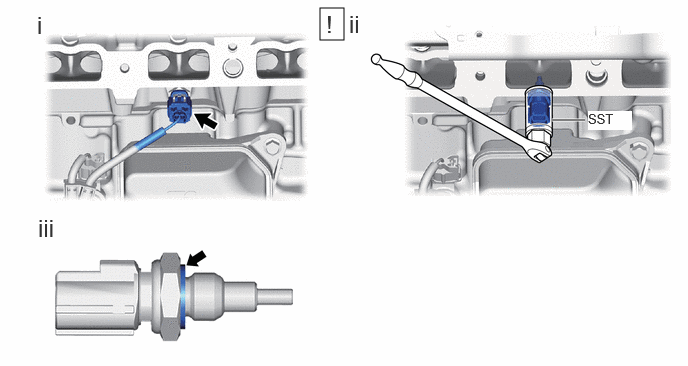 i

! ii

SST

iii