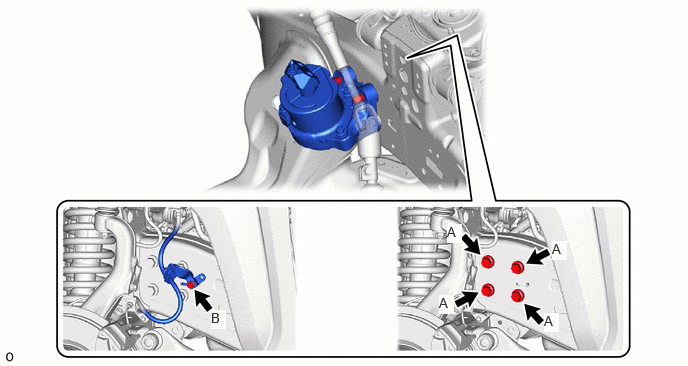 B

A
A
A
A

o