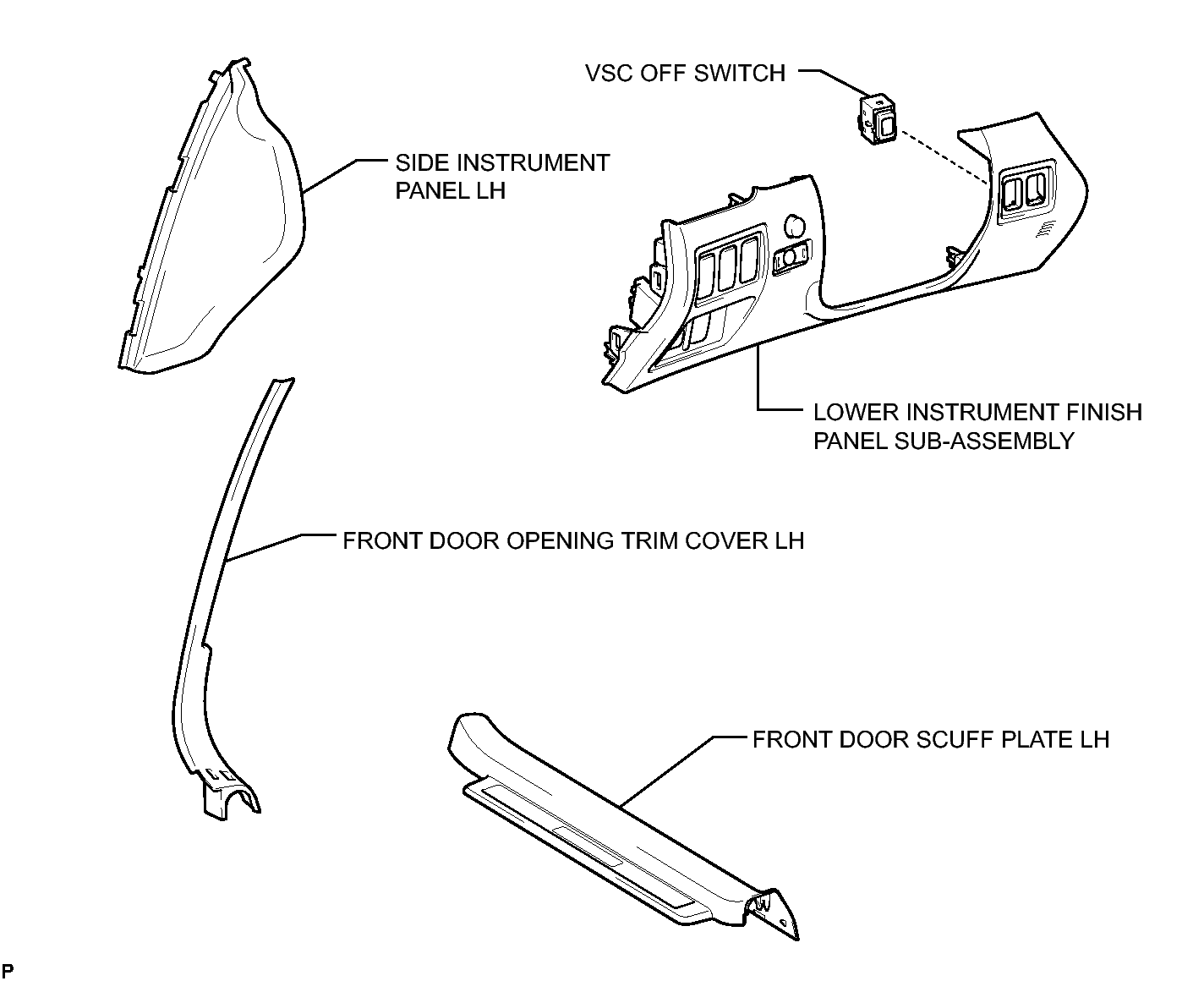 VSC OFF SWITCH

SIDE INSTRUMENT PANEL LH

LOWER INSTRUMENT FINISH PANEL SUB-ASSEMBLY

FRONT DOOR OPENING TRIM COVER LH

FRONT DOOR SCUFF PLATE LH

P