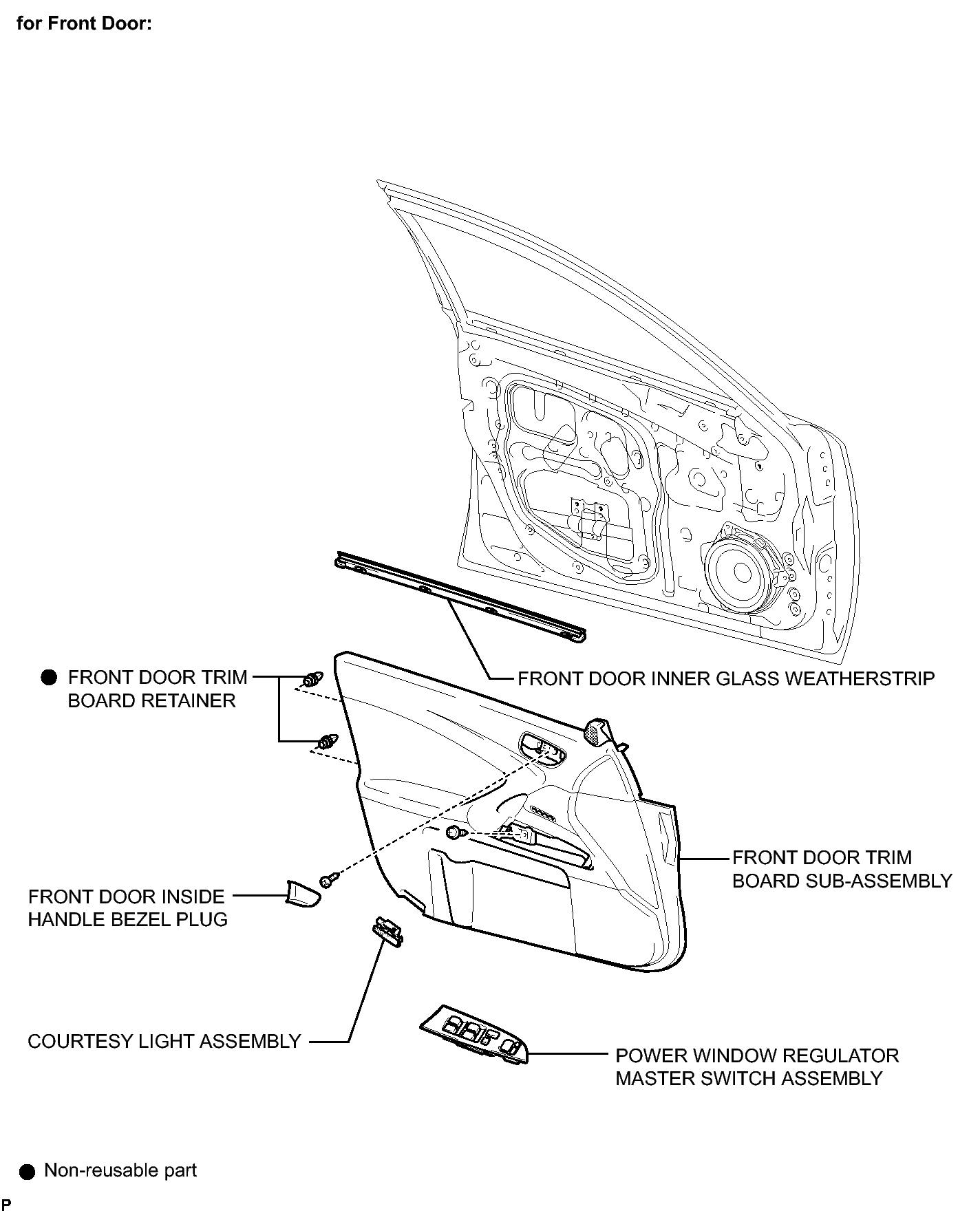 for Front Door:

● FRONT DOOR TRIM BOARD RETAINER

FRONT DOOR INNER GLASS WEATHERSTRIP

FRONT DOOR TRIM BOARD SUB-ASSEMBLY

FRONT DOOR INSIDE HANDLE BEZEL PLUG

COURTESY LIGHT ASSEMBLY

POWER WINDOW REGULATOR MASTER SWITCH ASSEMBLY

● Non-reusable part

P