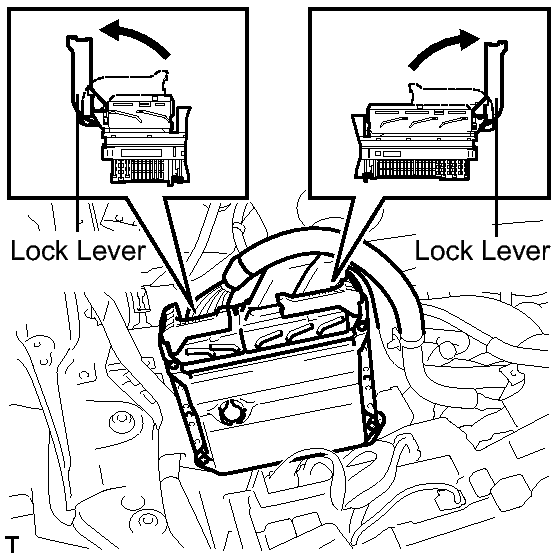 Lock Lever

Lock Lever

T