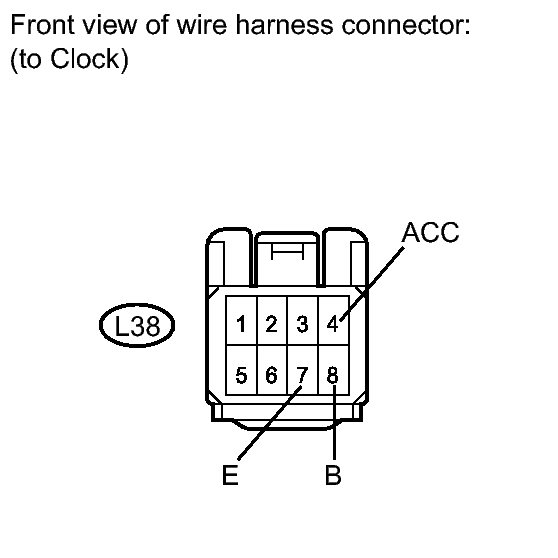 Front view of wire harness connector:
(to Clock)

ACC

L38

1 2 3 4
5 6 7 8

E
B