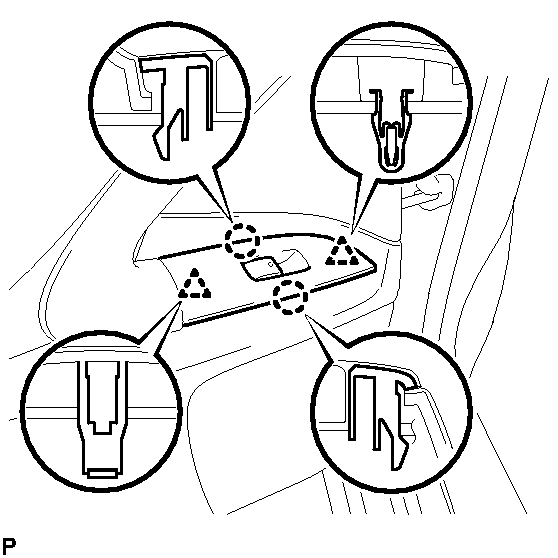 P