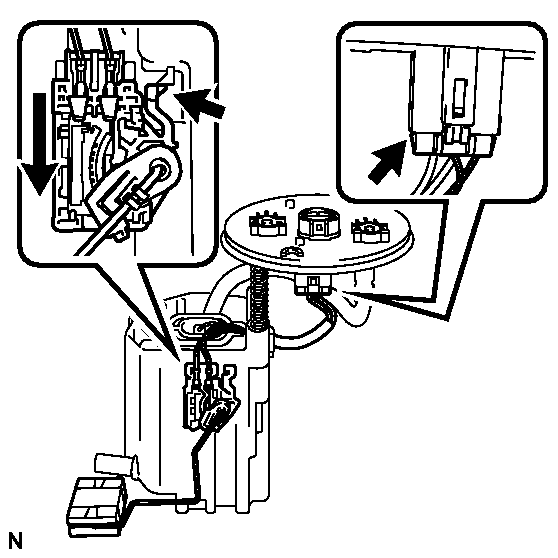 N