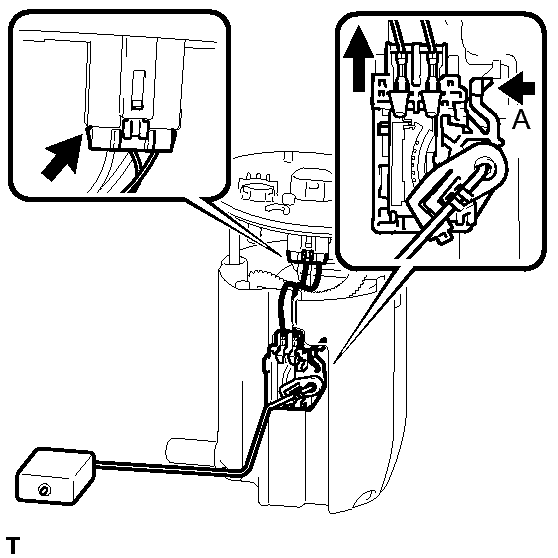 A

T