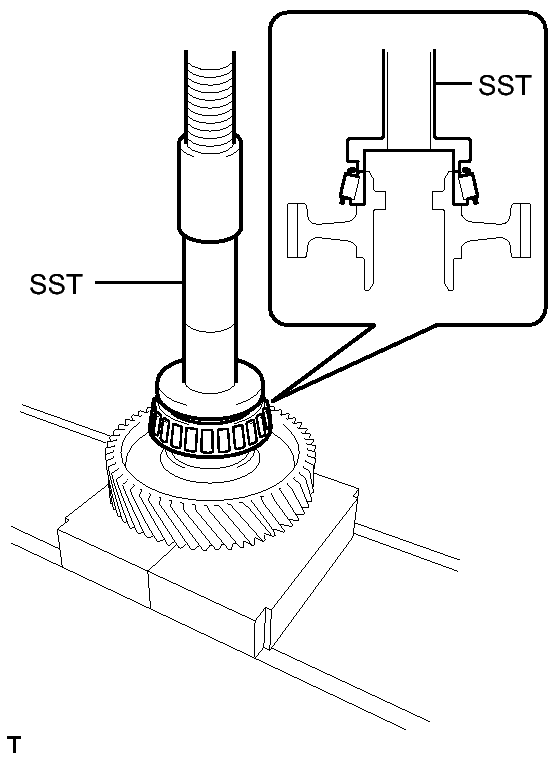 SST

SST

T