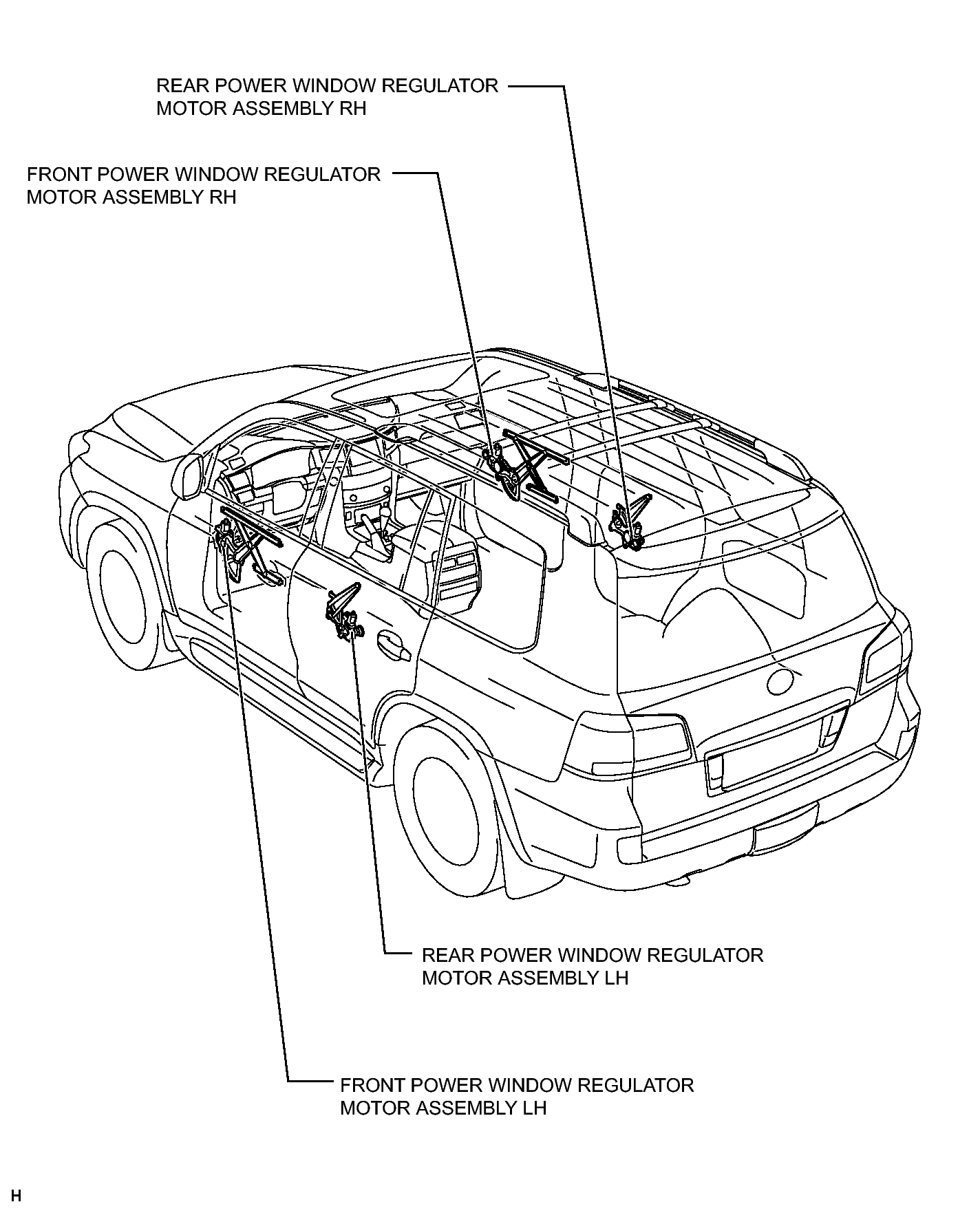 REAR POWER WINDOW REGULATOR MOTOR ASSEMBLY RH

FRONT POWER WINDOW REGULATOR MOTOR ASSEMBLY RH

REAR POWER WINDOW REGULATOR MOTOR ASSEMBLY LH

FRONT POWER WINDOW REGULATOR MOTOR ASSEMBLY LH

H