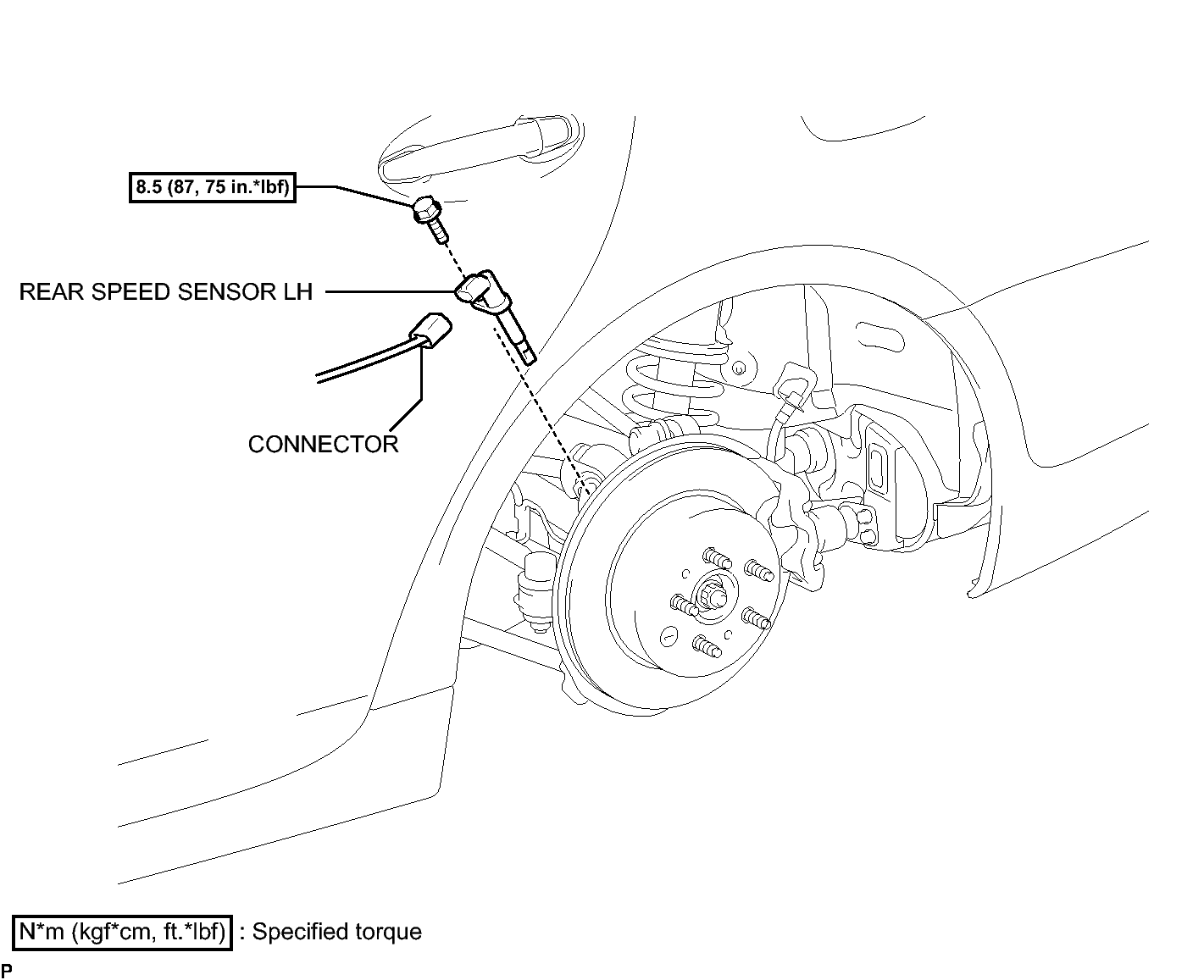 8.5 (87, 75 in.*lbf)

REAR SPEED SENSOR LH

CONNECTOR

N*m (kgf*cm, ft.*lbf) : Specified torque

P