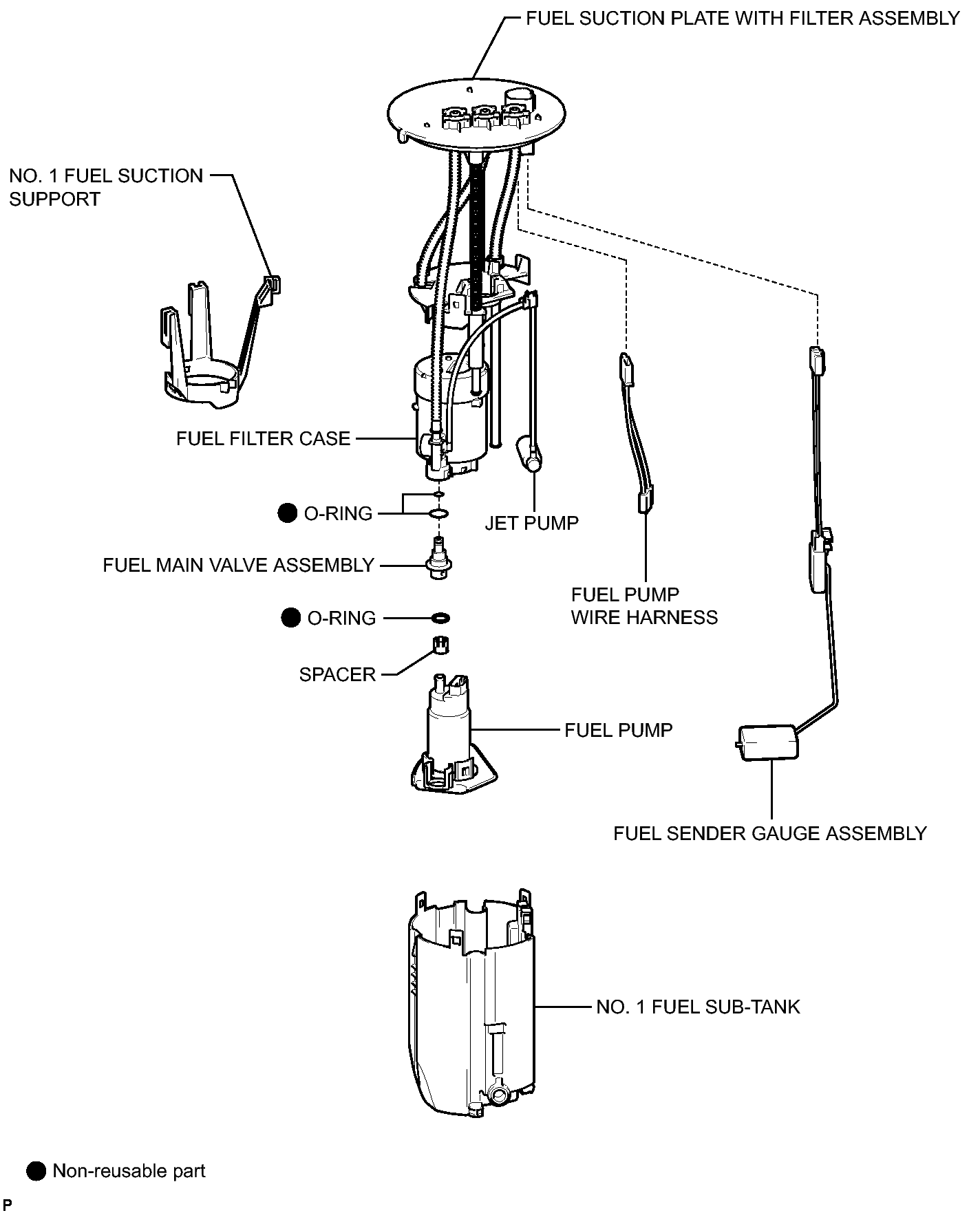 FUEL SUCTION PLATE WITH FILTER ASSEMBLY

NO. 1 FUEL SUCTION SUPPORT

FUEL FILTER CASE

● O-RING

JET PUMP

FUEL MAIN VALVE ASSEMBLY

FUEL PUMP WIRE HARNESS

● O-RING

SPACER

FUEL PUMP

FUEL SENDER GAUGE ASSEMBLY

NO. 1 FUEL SUB-TANK

● Non-reusable part

P