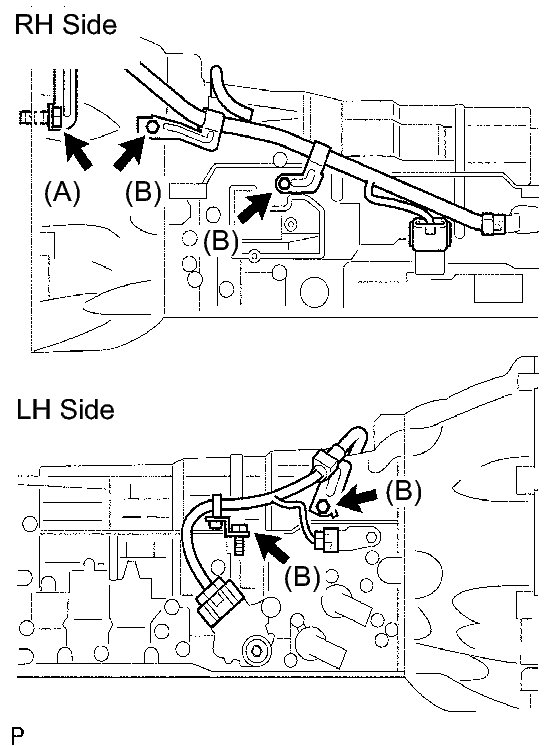 RH Side

(A)

(B)

(B)

LH Side

(B)

(B)

P