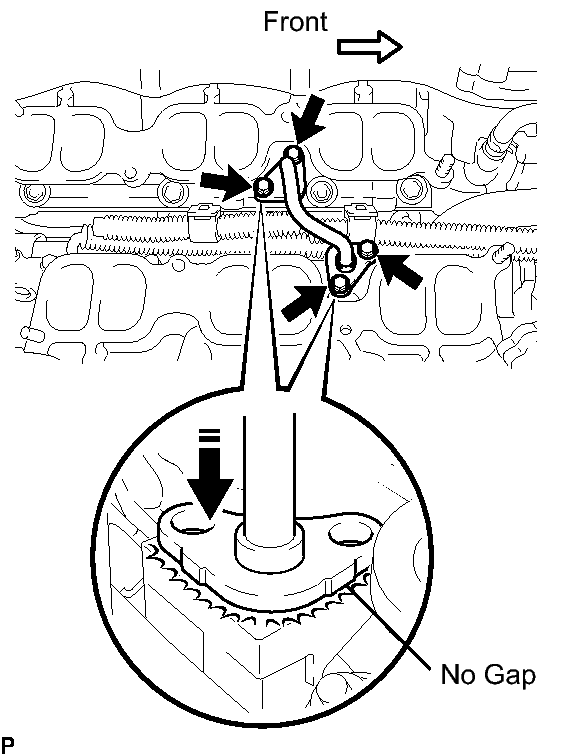 Front

No Gap

P