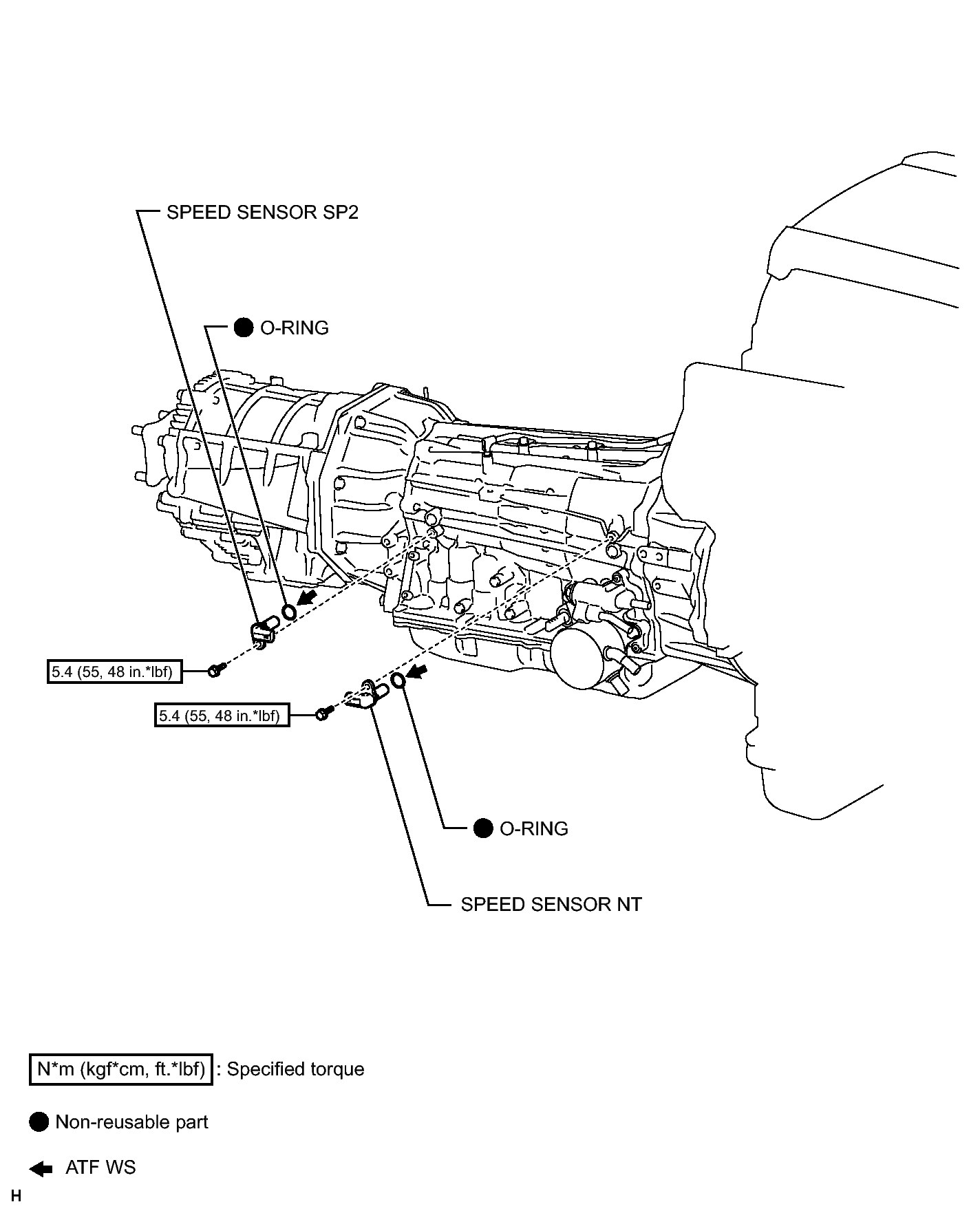 SPEED SENSOR SP2

O-RING

5.4 (55, 48 in.*lbf)

5.4 (55, 48 in.*lbf)

O-RING

SPEED SENSOR NT

N*m (kgf*cm, ft.*lbf) : Specified torque

Non-reusable part

ATF WS

H