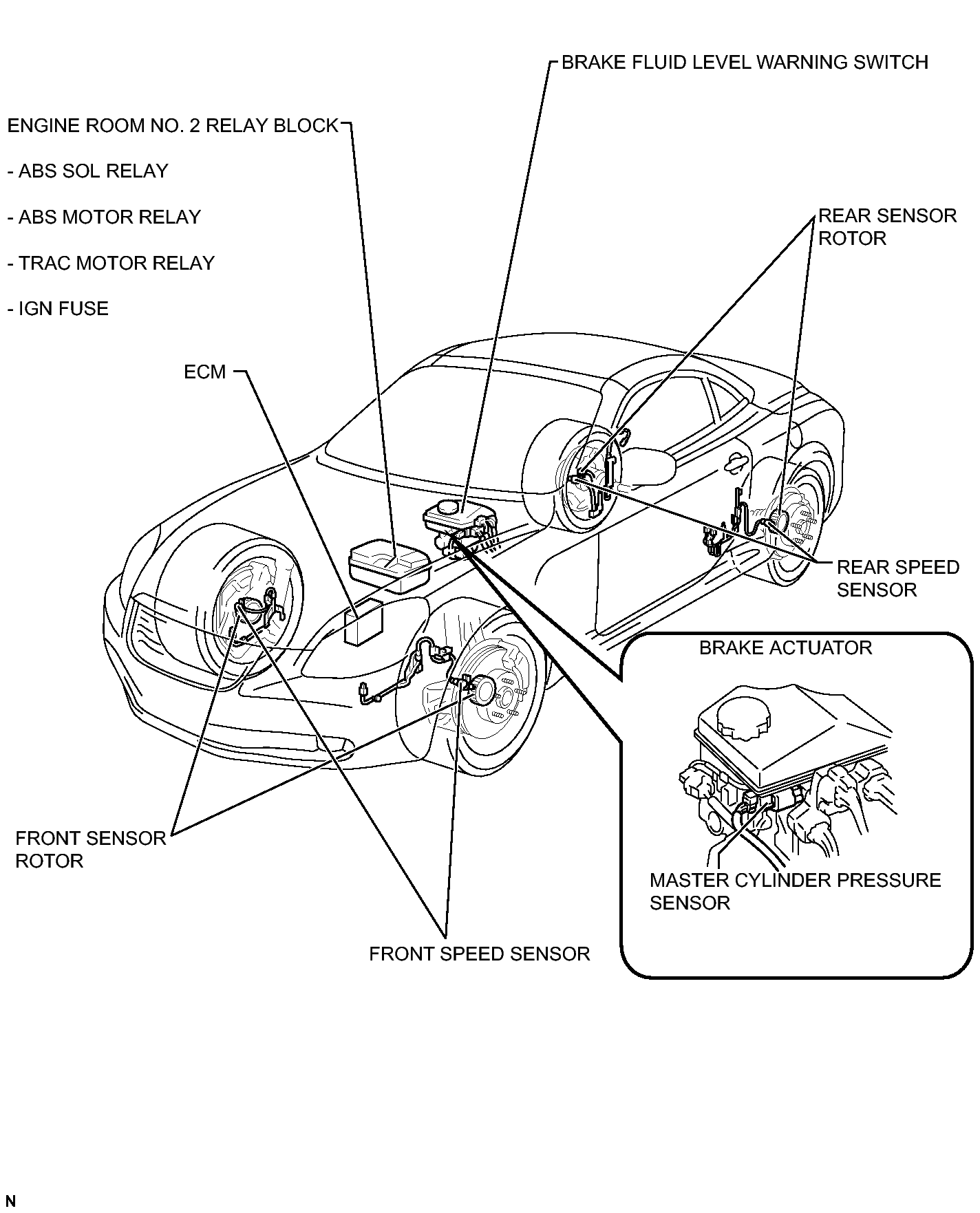 BRAKE FLUID LEVEL WARNING SWITCH

ENGINE ROOM NO. 2 RELAY BLOCK

- ABS SOL RELAY

- ABS MOTOR RELAY

- TRAC MOTOR RELAY

- IGN FUSE

REAR SENSOR ROTOR

ECM

REAR SPEED SENSOR

BRAKE ACTUATOR

FRONT SENSOR ROTOR

MASTER CYLINDER PRESSURE SENSOR

FRONT SPEED SENSOR

N