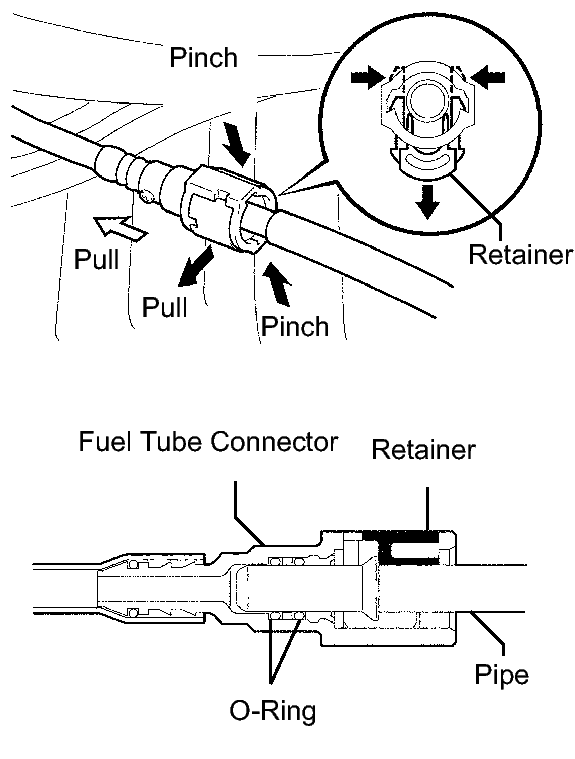 Pinch

Retainer

Pull

Pull

Pinch

Fuel Tube Connector

Retainer

Pipe

O-Ring